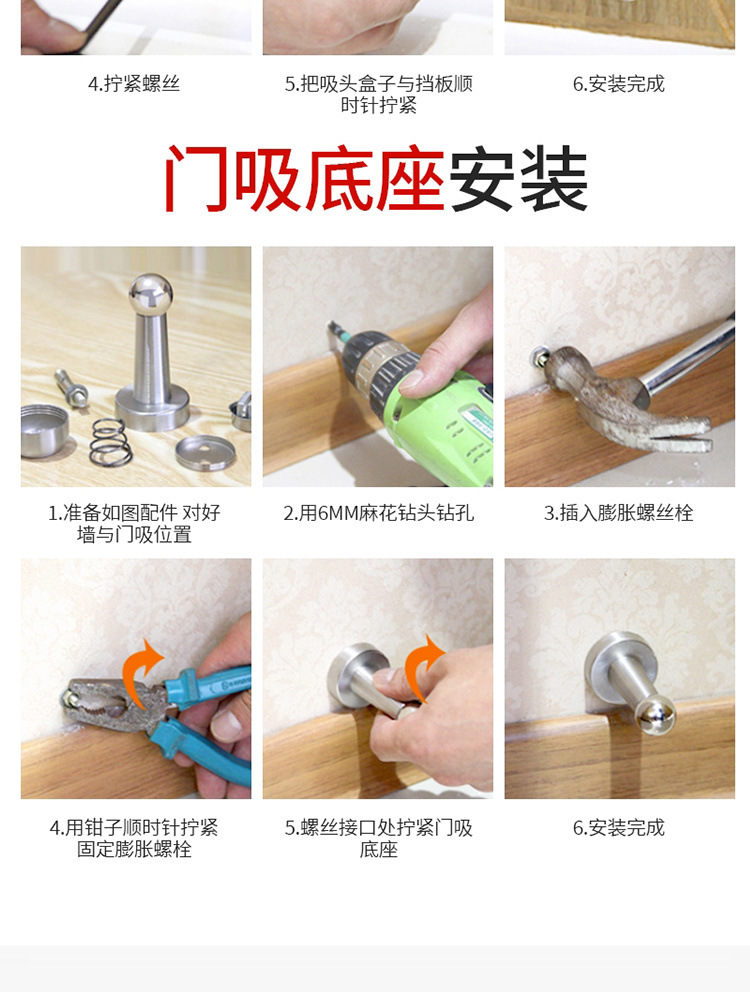 4.拧紧螺丝

5.把吸头盒子与挡板顺时针拧紧

6.安装完成

门吸底座安装

1.准备如图配件 对好墙与门吸位置

2.用6MM麻花钻头钻孔

3.插入膨胀螺丝栓

4.用钳子顺时针拧紧固定膨胀螺栓

5.螺丝接口处拧紧门吸底座

6.安装完成