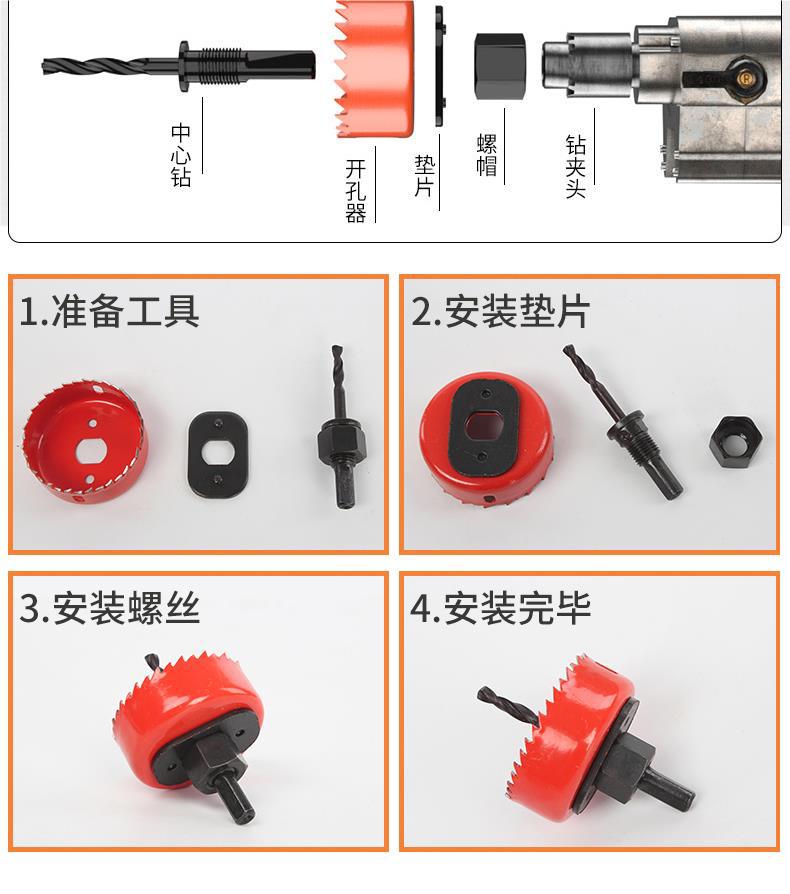 中心钻

开孔器

垫片

螺帽

钻夹头

1.准备工具

2.安装垫片

3.安装螺丝

4.安装完毕