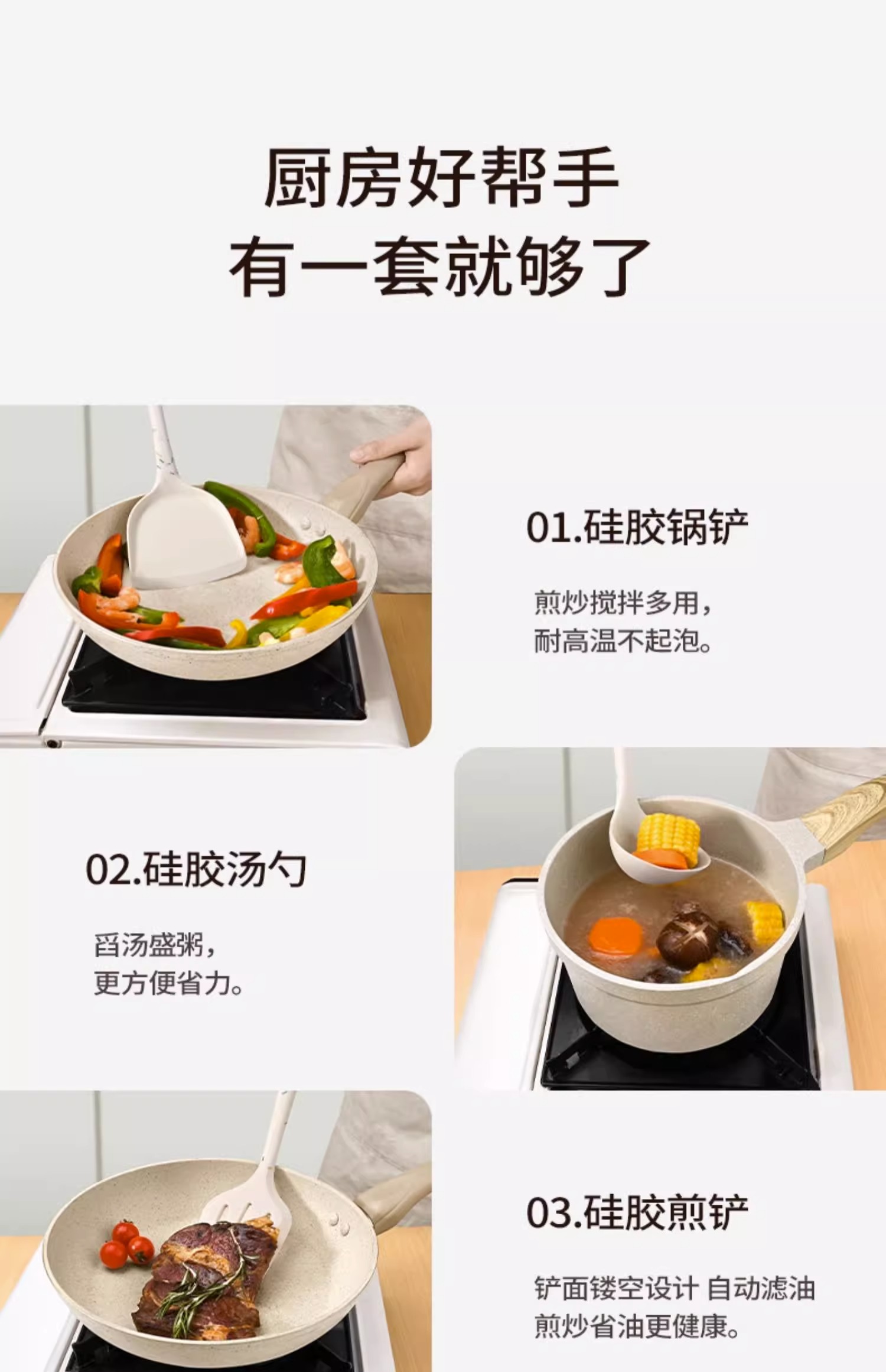 厨房好帮手
有一套就够了

01.硅胶锅铲

煎炒搅拌多用，
耐高温不起泡。

02.硅胶汤勺

舀汤盛粥，
更方便省力。

03.硅胶煎铲

铲面镂空设计 自动滤油
煎炒省油更健康。