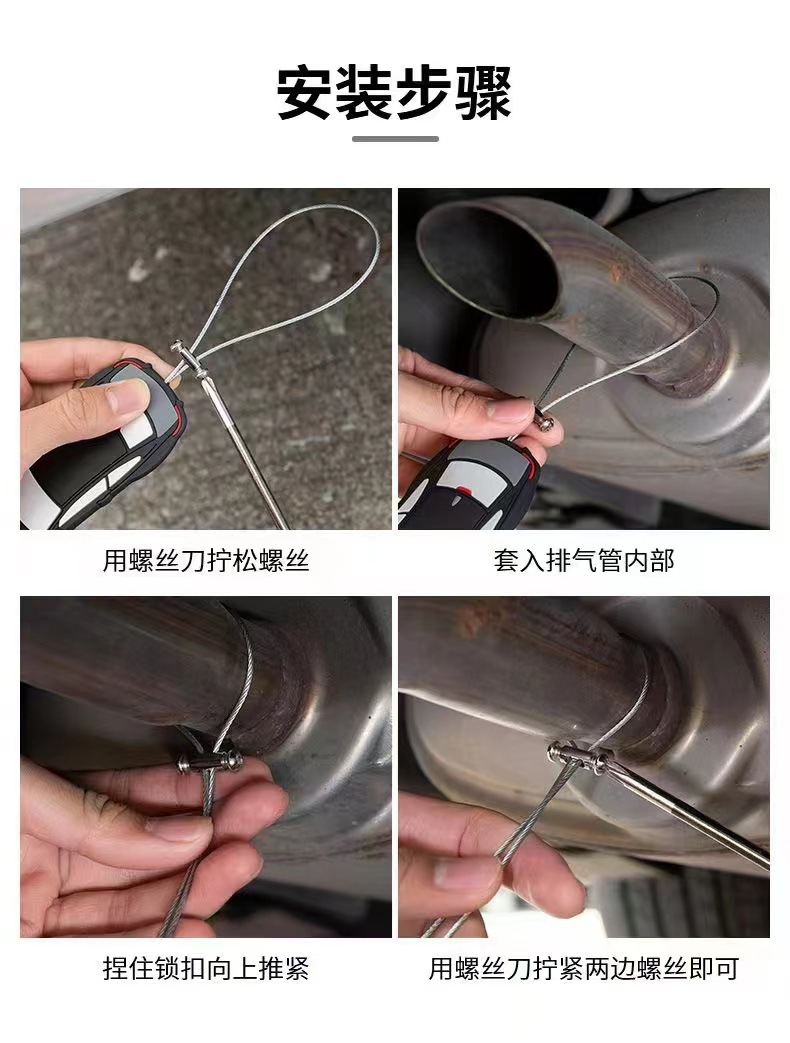 安装步骤

用螺丝刀拧松螺丝

套入排气管内部

捏住锁扣向上推紧

用螺丝刀拧紧两边螺丝即可