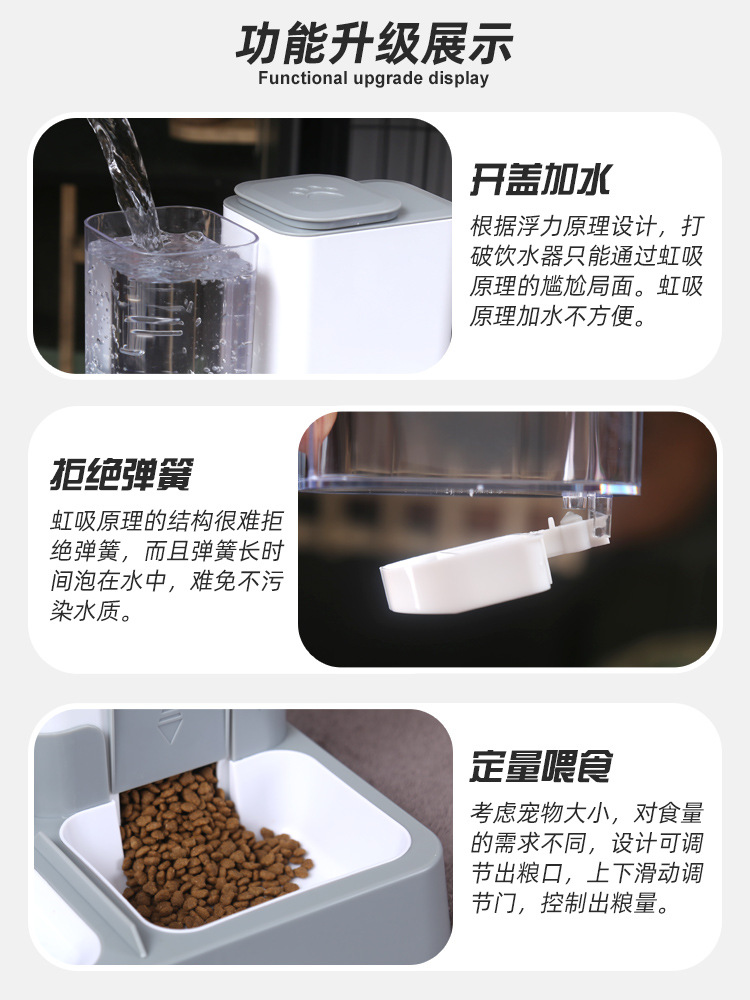 功能升级展示
Functional upgrade display

开盖加水
根据浮力原理设计，打破饮水器只能通过虹吸原理的尴尬局面。虹吸原理加水不方便。

拒绝弹簧
虹吸原理的结构很难拒绝弹簧，而且弹簧长时间泡在水中，难免不污染水质。

定量喂食
考虑宠物大小，对食量的需求不同，设计可调节出粮口，上下滑动调节门，控制出粮量。