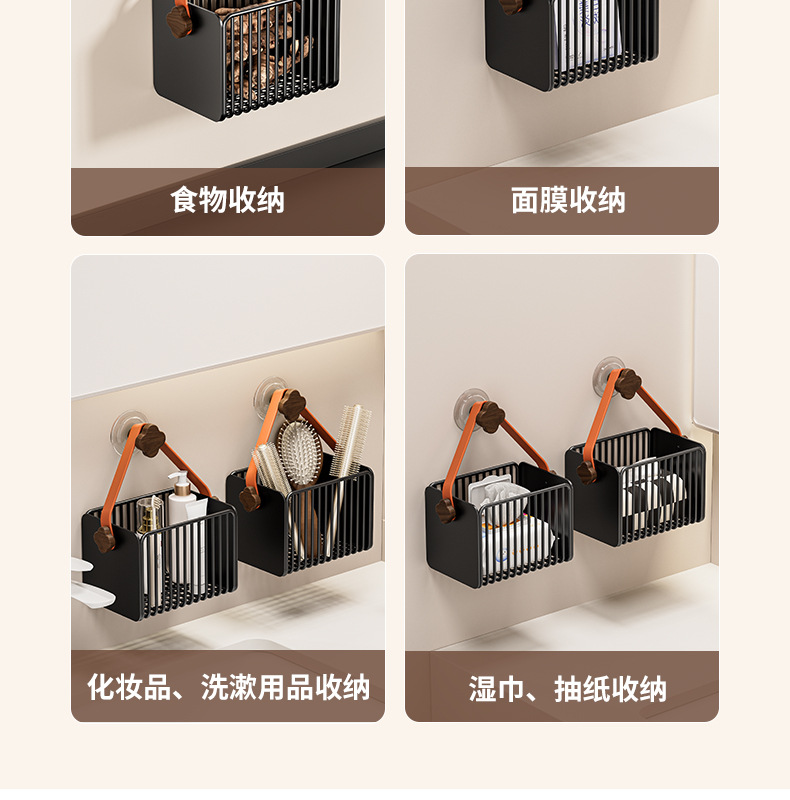 食物收纳

面膜收纳

化妆品、洗漱用品收纳

湿巾、抽纸收纳