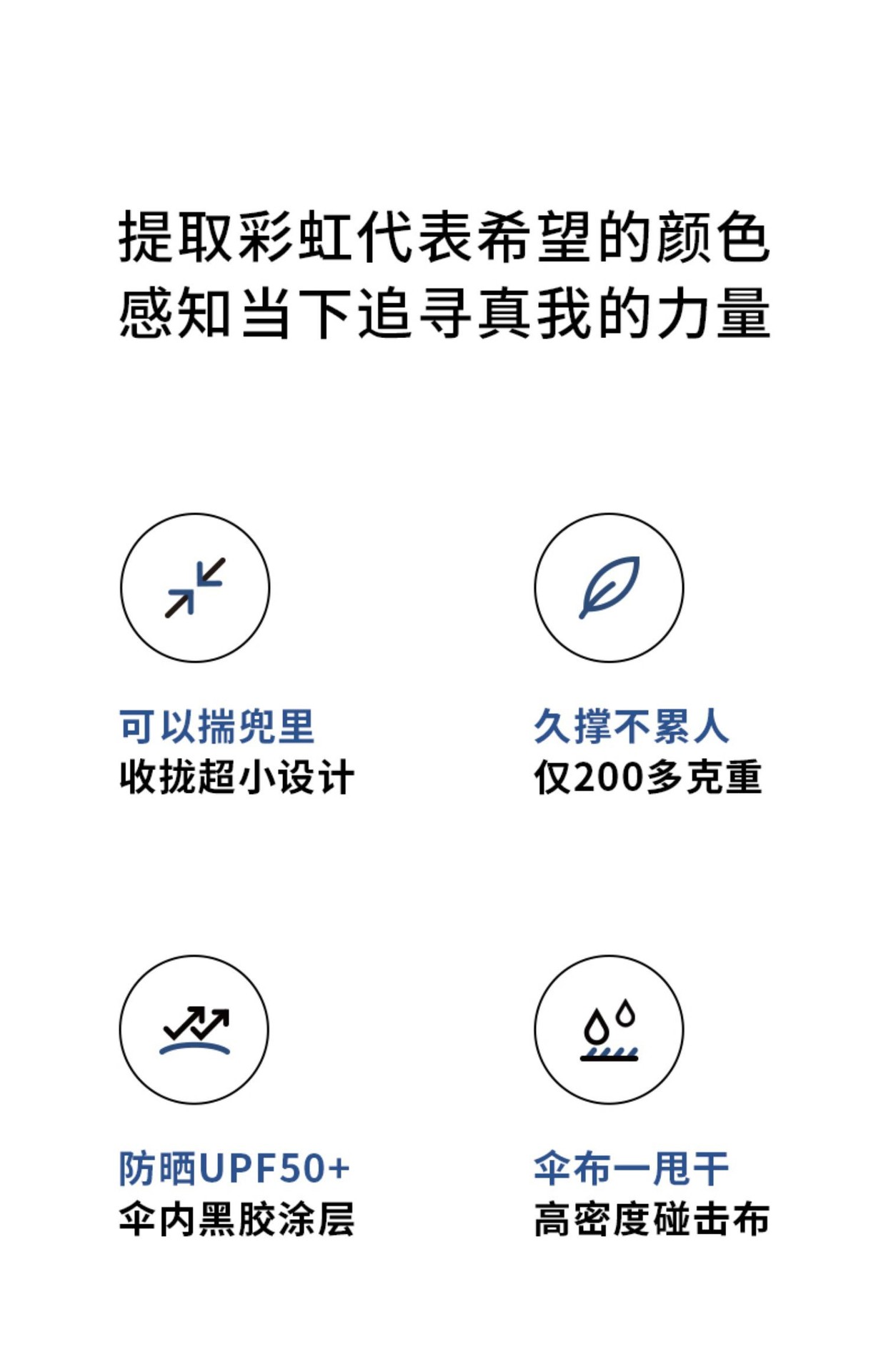 提取彩虹代表希望的颜色
感知当下追寻真我的力量

可以揣兜里
收拢超小设计

久撑不累人
仅200多克重

防晒UPF50+
伞内黑胶涂层

伞布一甩干
高密度碰击布