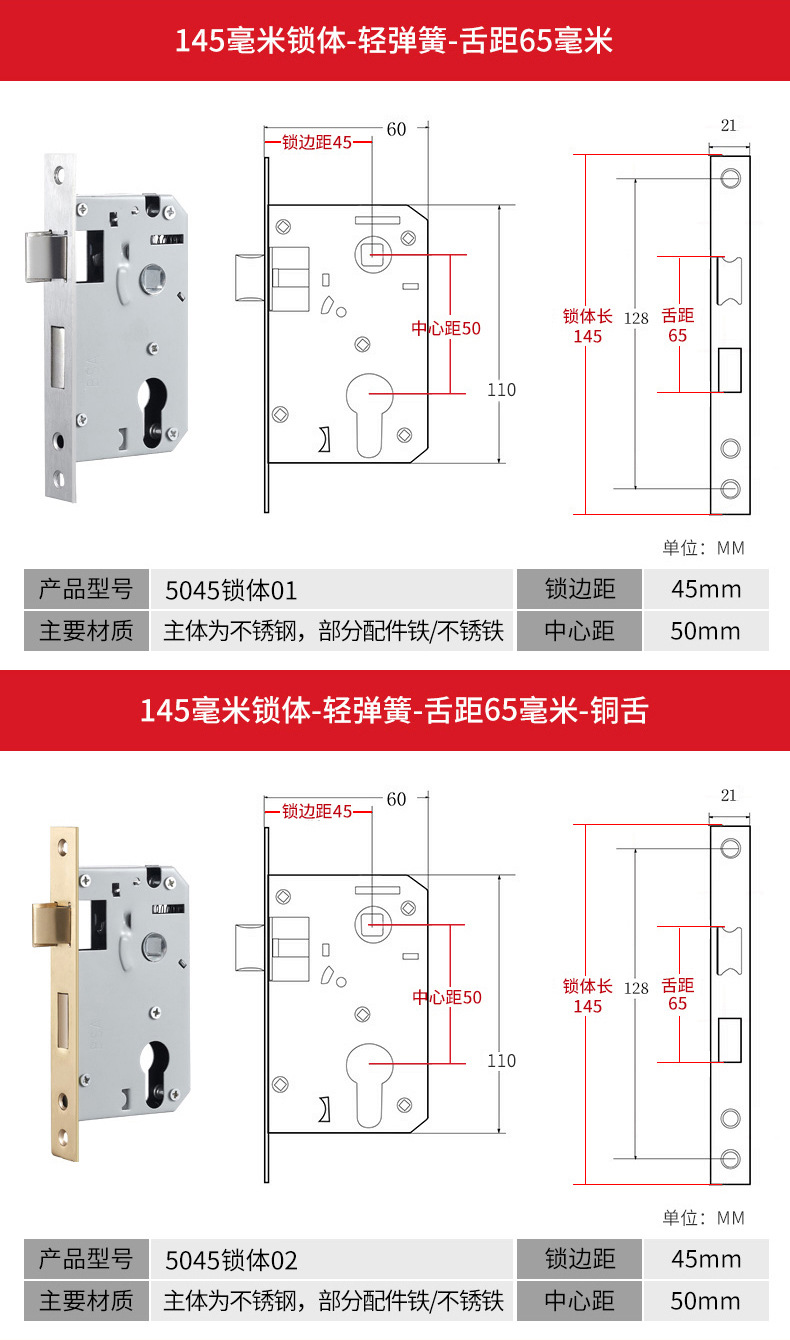 145毫米锁体-轻弹簧-舌距65毫米

锁边距45
60
中心距50
110
21
锁体长
145
128
舌距
65

单位：MM

| 产品型号 | 5045锁体01 | 锁边距 | 45mm |
|---|---|---|---|
| 主要材质 | 主体为不锈钢，部分配件铁/不锈铁 | 中心距 | 50mm |

145毫米锁体-轻弹簧-舌距65毫米-铜舌

锁边距45
60
中心距50
110
21
锁体长
145
128
舌距
65

单位：MM

| 产品型号 | 5045锁体02 | 锁边距 | 45mm |
|---|---|---|---|
| 主要材质 | 主体为不锈钢，部分配件铁/不锈铁 | 中心距 | 50mm |