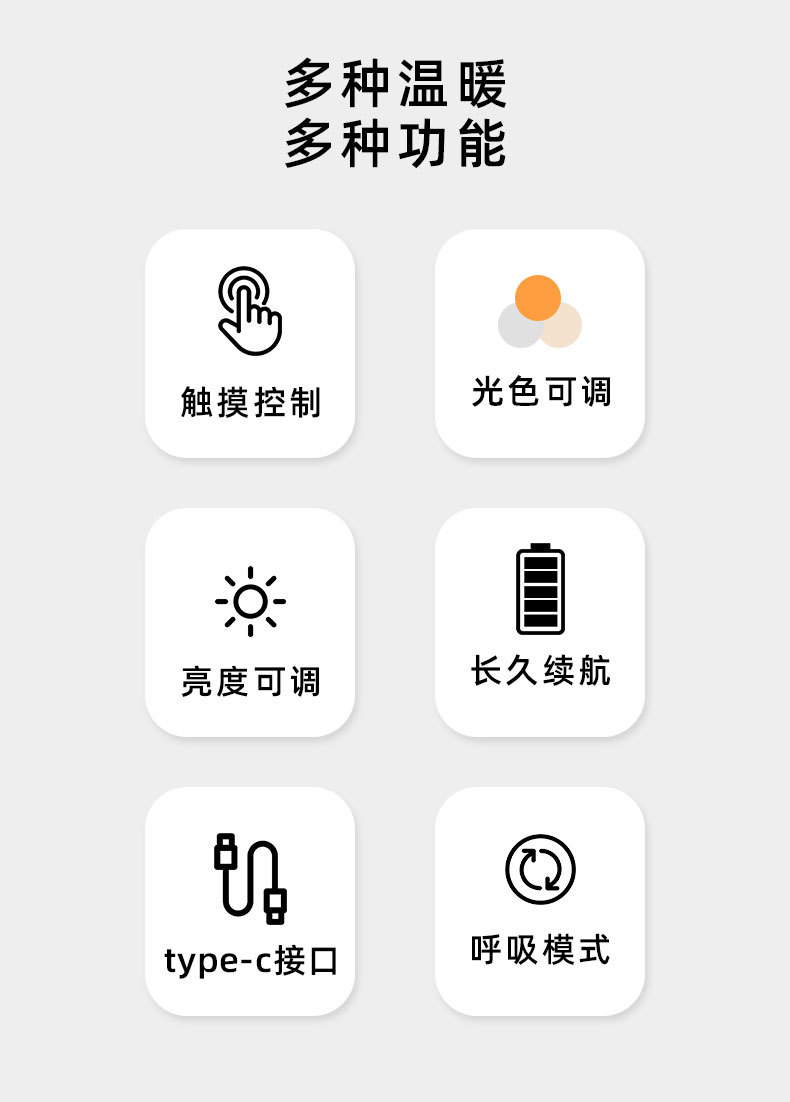 多种温暖
多种功能

触摸控制

光色可调

亮度可调

长久续航

type-c接口

呼吸模式