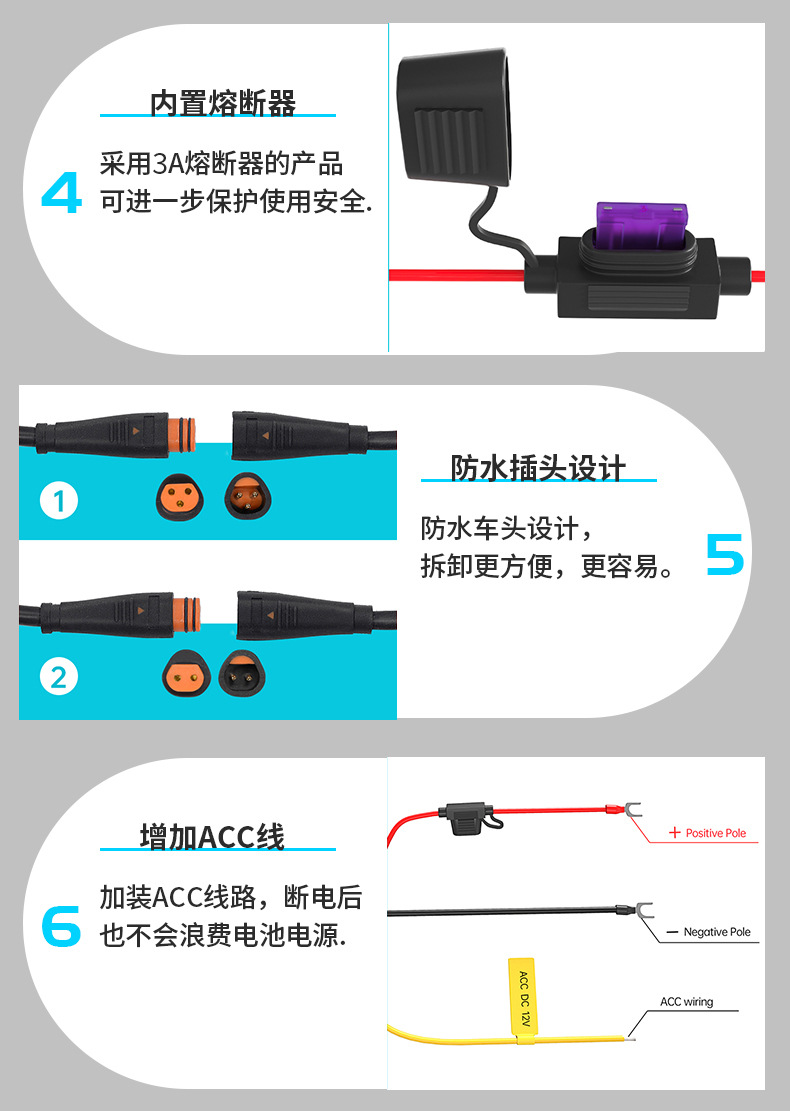 内置熔断器

4

采用3A熔断器的产品
可进一步保护使用安全.

1

2

防水插头设计

防水车头设计，
拆卸更方便，更容易。

5

增加ACC线

6

加装ACC线路，断电后
也不会浪费电池电源.

+ Positive Pole

— Negative Pole

ACC DC 12V

ACC wiring