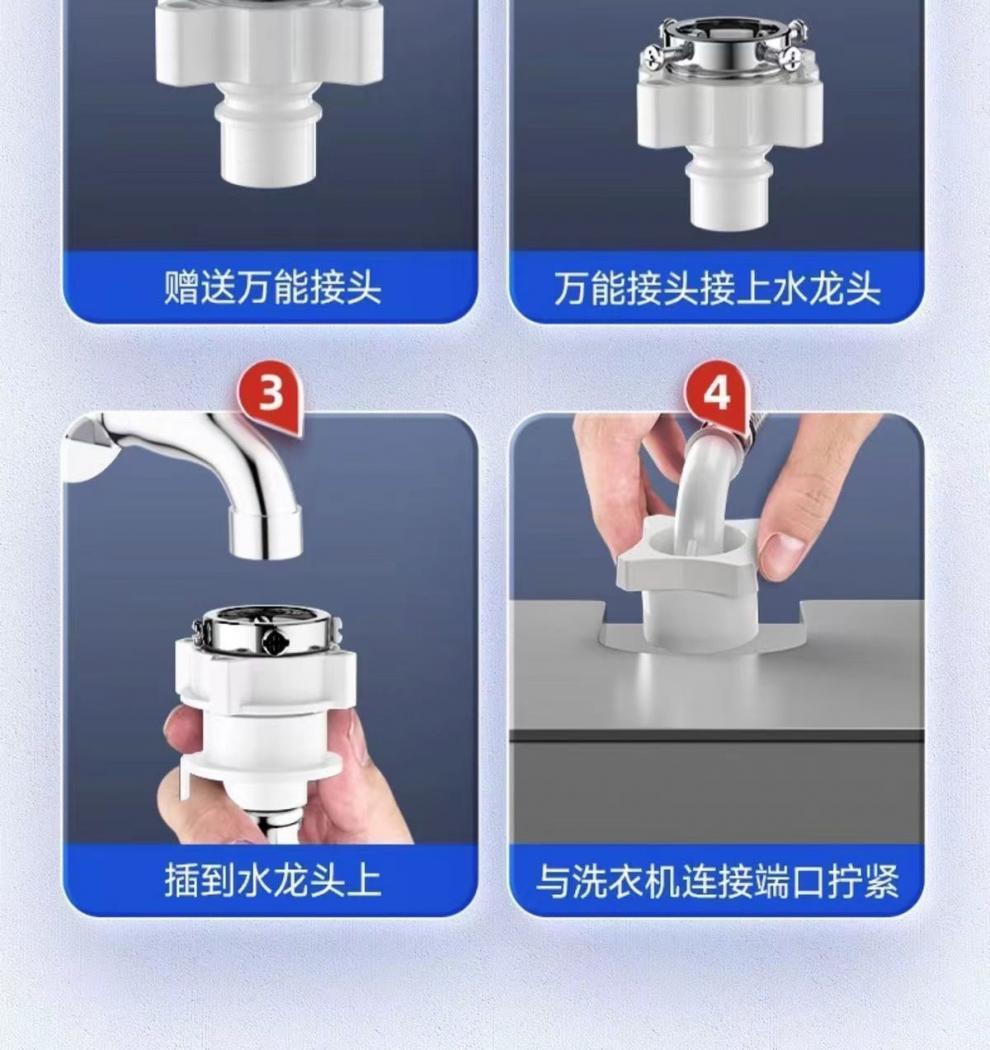 赠送万能接头

万能接头接上水龙头

3

插到水龙头上

4

与洗衣机连接端口拧紧