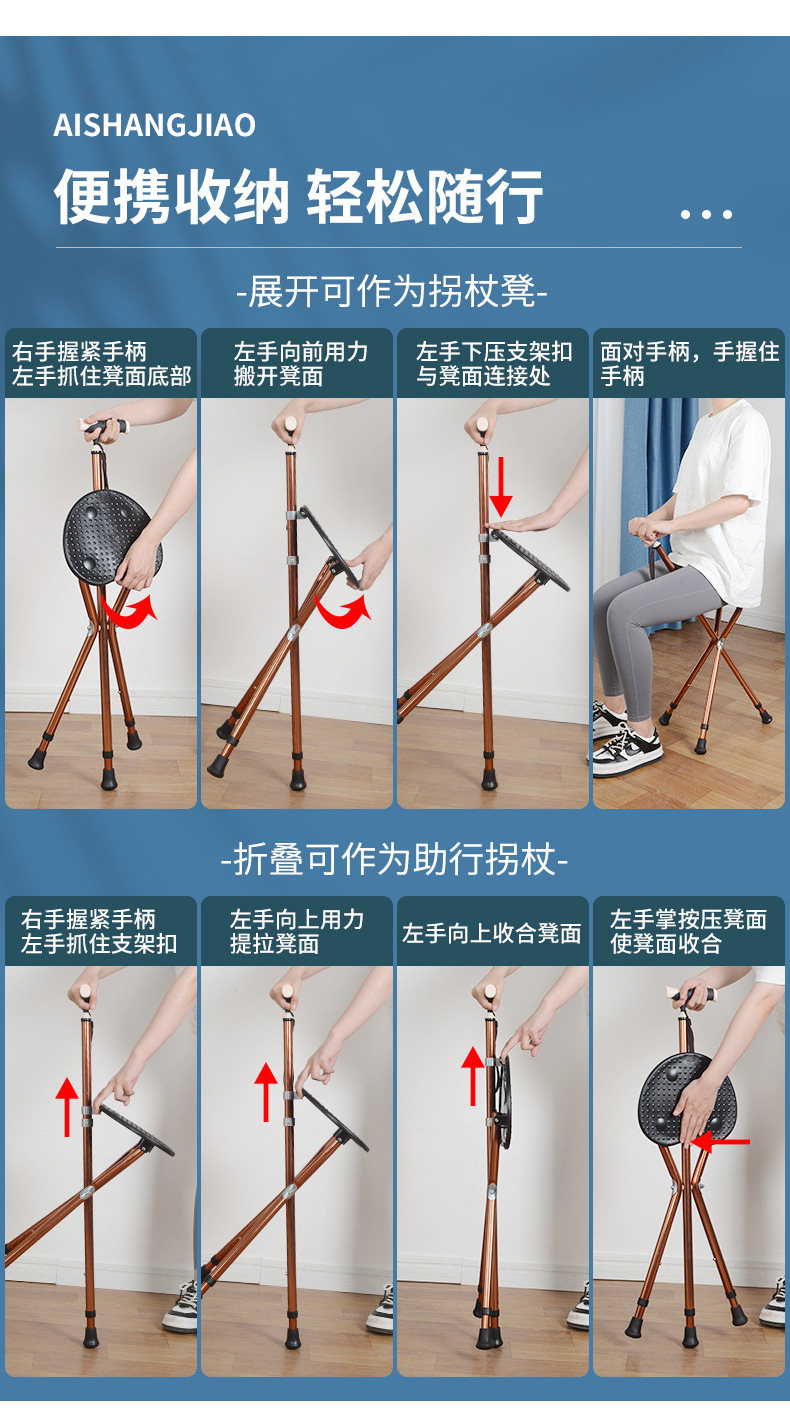 AISHANGJIAO

便携收纳 轻松随行 ...

-展开可作为拐杖凳-

右手握紧手柄 左手抓住凳面底部

左手向前用力 搬开凳面

左手下压支架扣 与凳面连接处

面对手柄，手握住手柄

-折叠可作为助行拐杖-

右手握紧手柄 左手抓住支架扣

左手向上用力 提拉凳面

左手向上收合凳面

左手掌按压凳面 使凳面收合