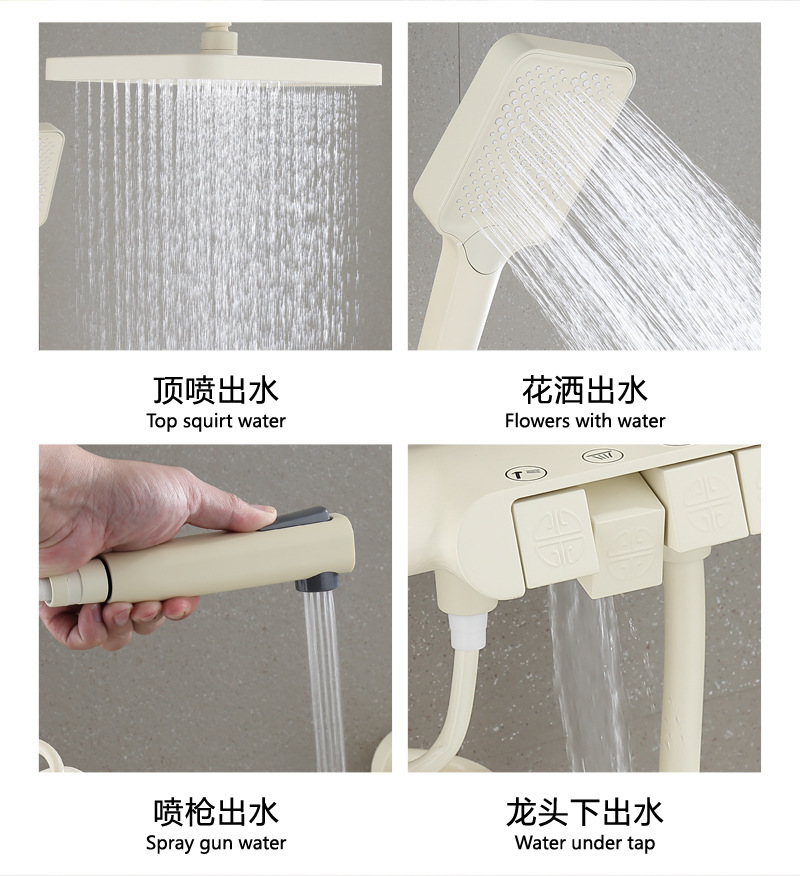 顶喷出水
Top squirt water

花洒出水
Flowers with water

喷枪出水
Spray gun water

龙头下出水
Water under tap