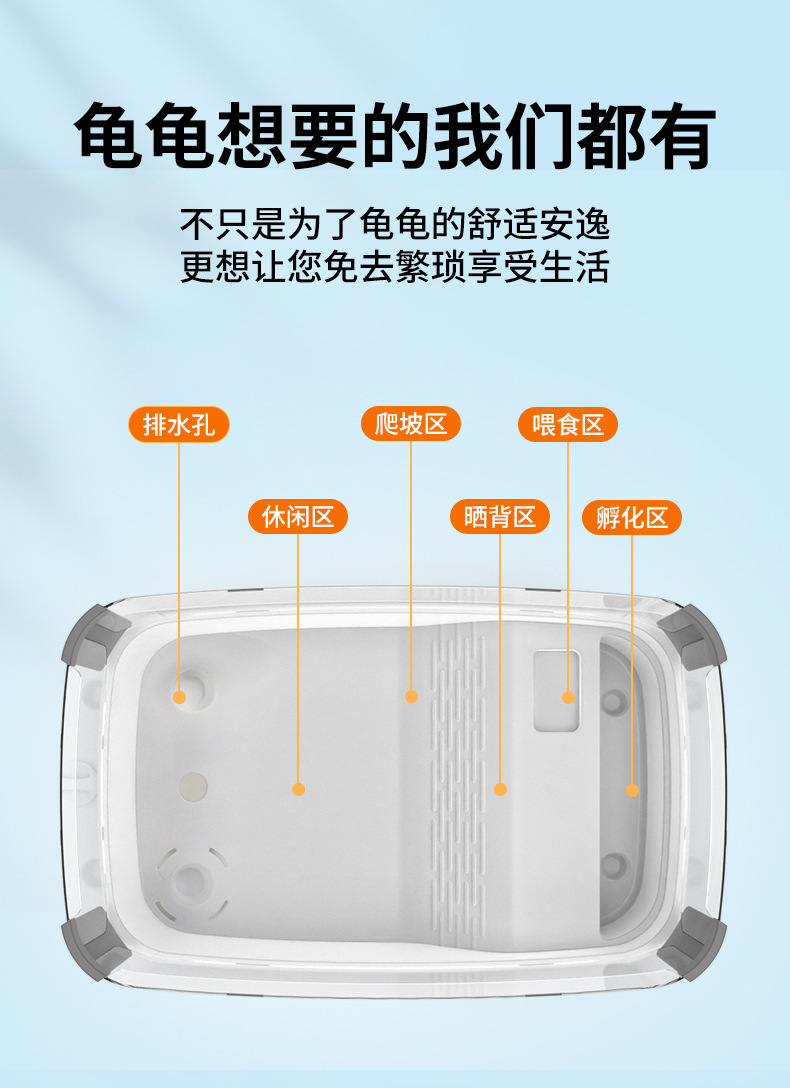 龟龟想要的我们都有

不只是为了龟龟的舒适安逸
更想让您免去繁琐享受生活

排水孔

爬坡区

喂食区

休闲区

晒背区

孵化区