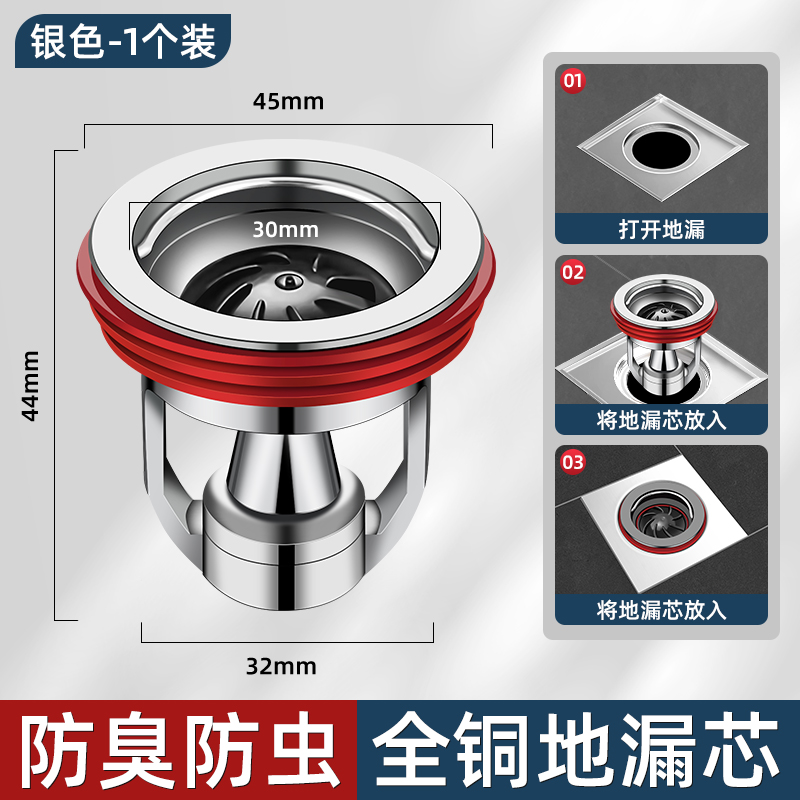 银色-1个装

45mm

30mm

44mm

32mm

01
打开地漏

02
将地漏芯放入

03
将地漏芯放入

防臭防虫 全铜地漏芯