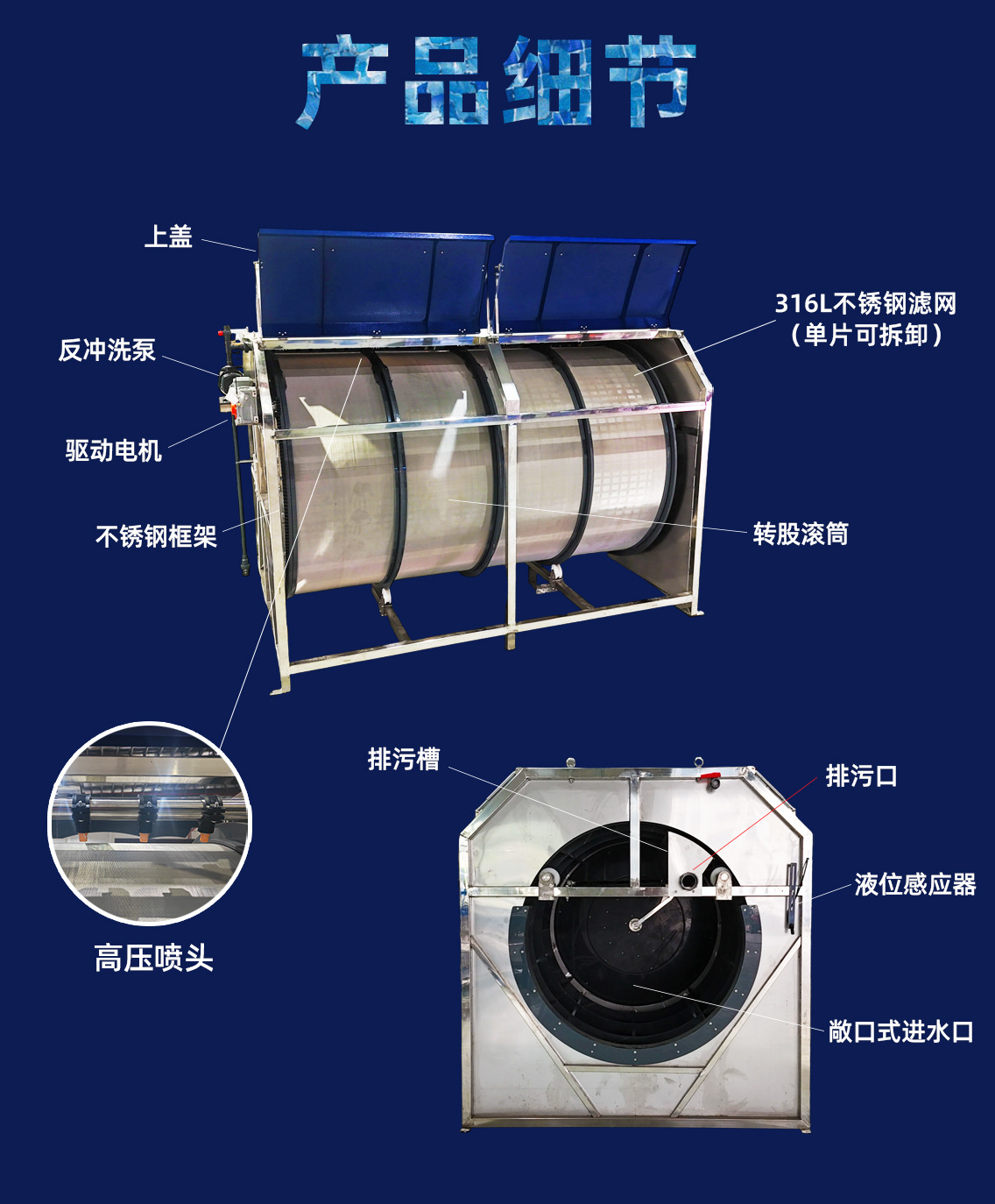 产品细节

上盖

反冲洗泵

驱动电机

不锈钢框架

316L不锈钢滤网
（单片可拆卸）

转股滚筒

高压喷头

排污槽

排污口

液位感应器

敞口式进水口