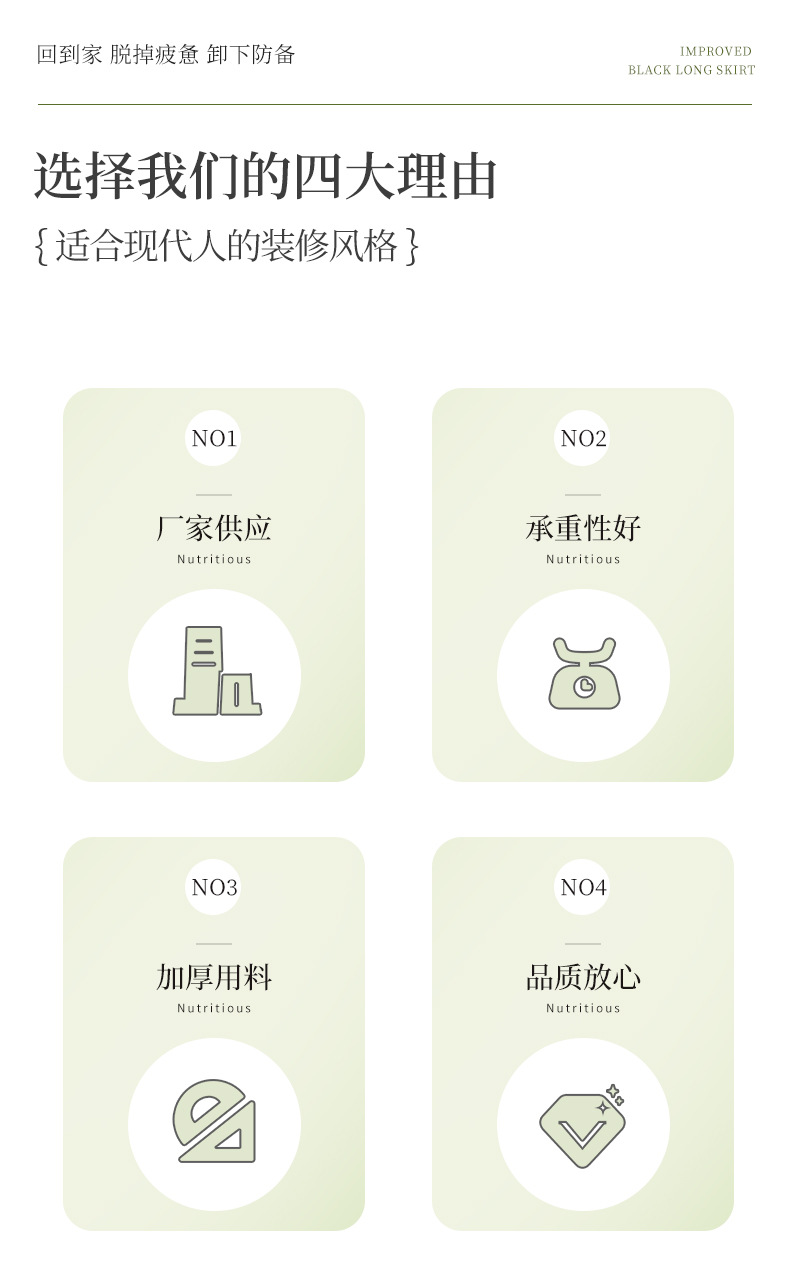 回到家 脱掉疲惫 卸下防备

IMPROVED
BLACK LONG SKIRT

选择我们的四大理由

{适合现代人的装修风格}

NO1

厂家供应

Nutritious

NO2

承重性好

Nutritious

NO3

加厚用料

Nutritious

NO4

品质放心

Nutritious