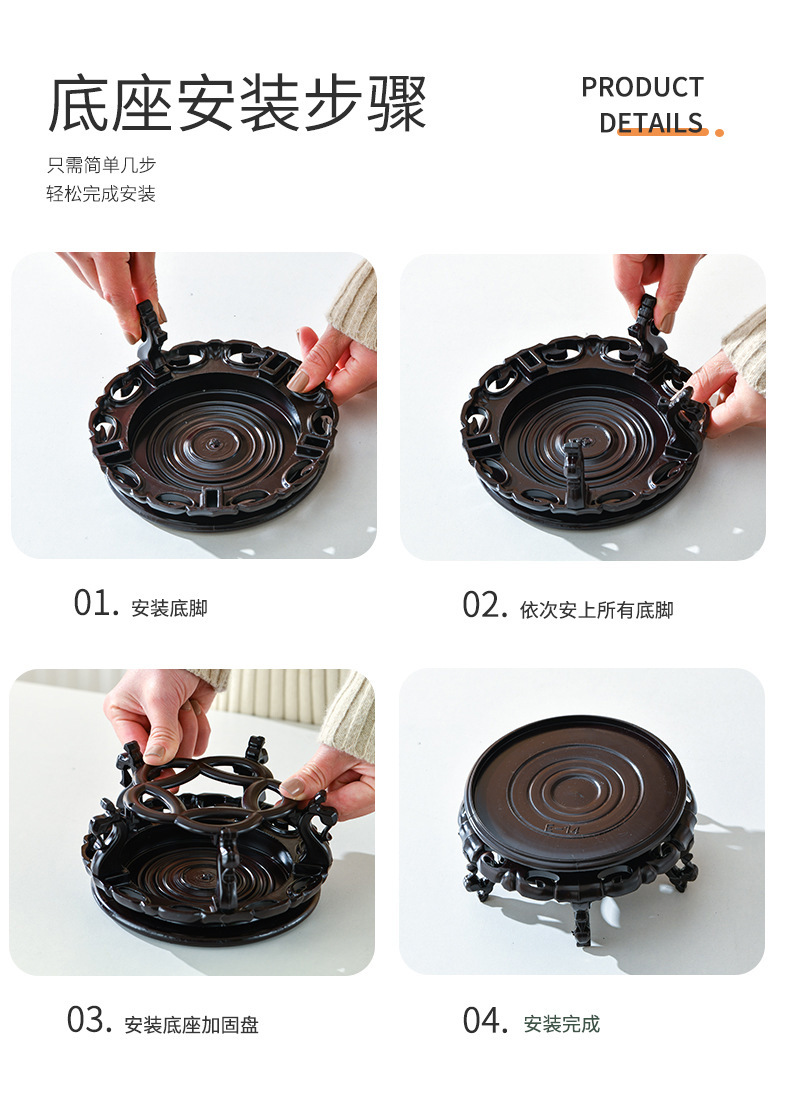 底座安装步骤

PRODUCT
DETAILS

只需简单几步
轻松完成安装

01. 安装底脚

02. 依次安上所有底脚

03. 安装底座加固盘

04. 安装完成