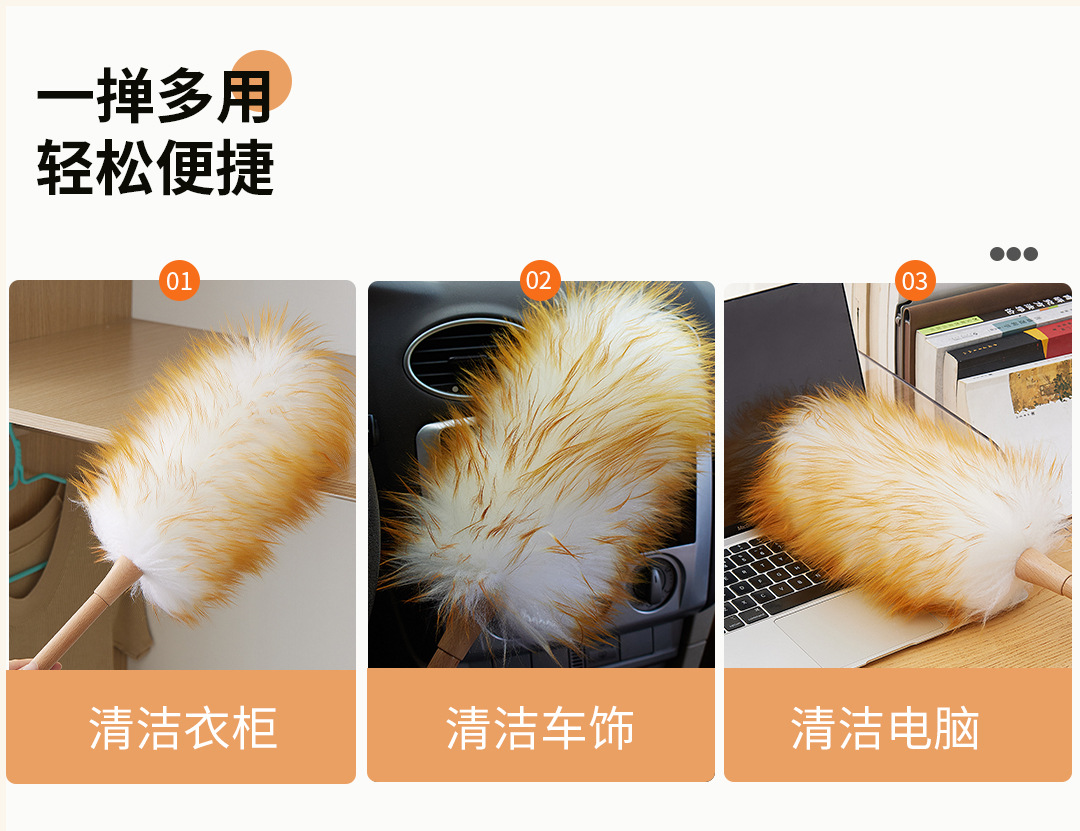 一掸多用
轻松便捷

01
清洁衣柜

02
清洁车饰

03
清洁电脑