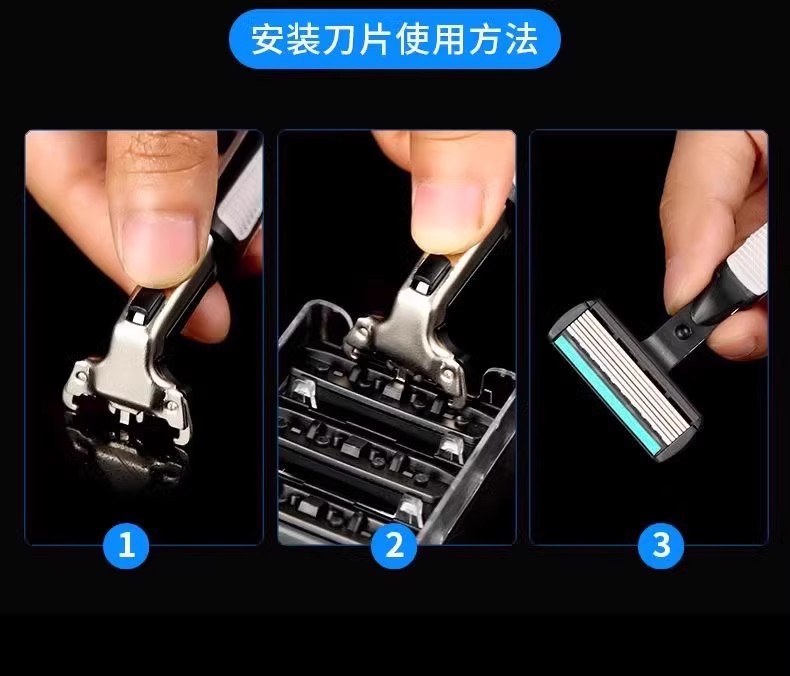 安装刀片使用方法

1

2

3