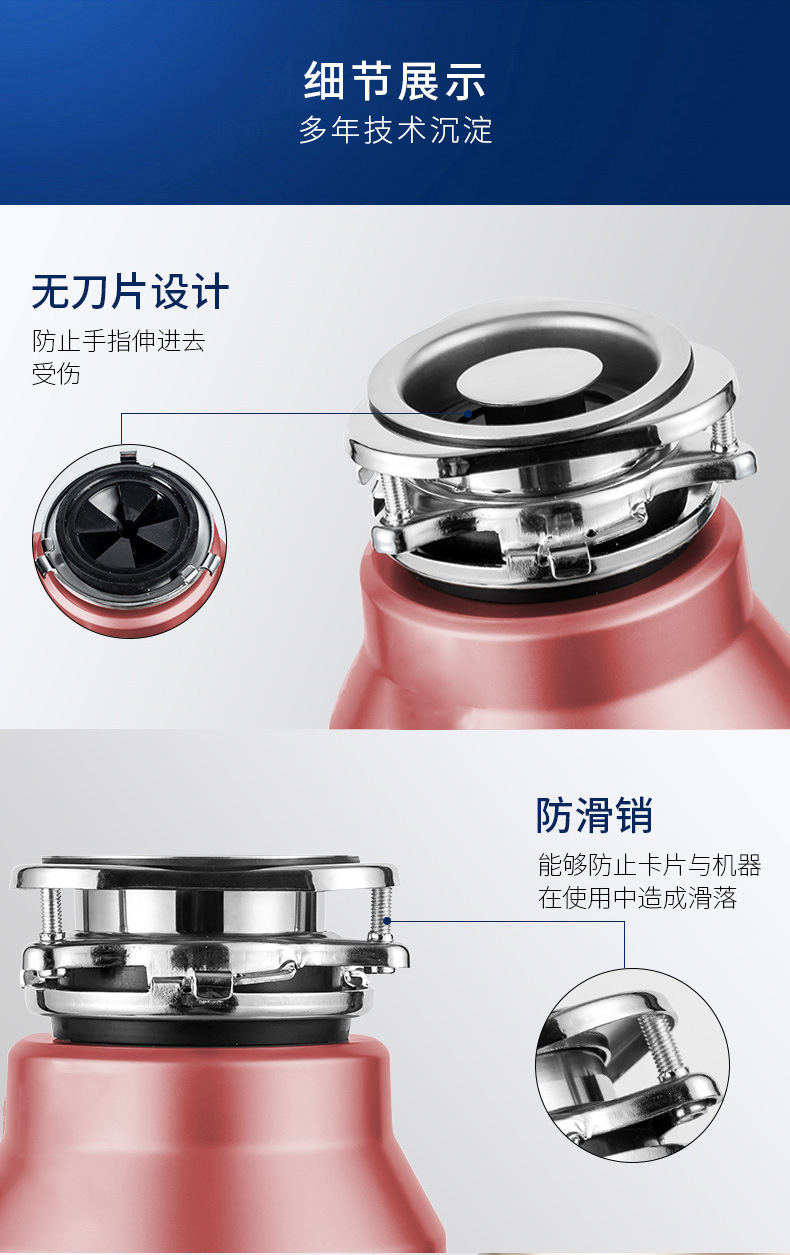 细节展示
多年技术沉淀

无刀片设计
防止手指伸进去受伤

防滑销
能够防止卡片与机器在使用中造成滑落