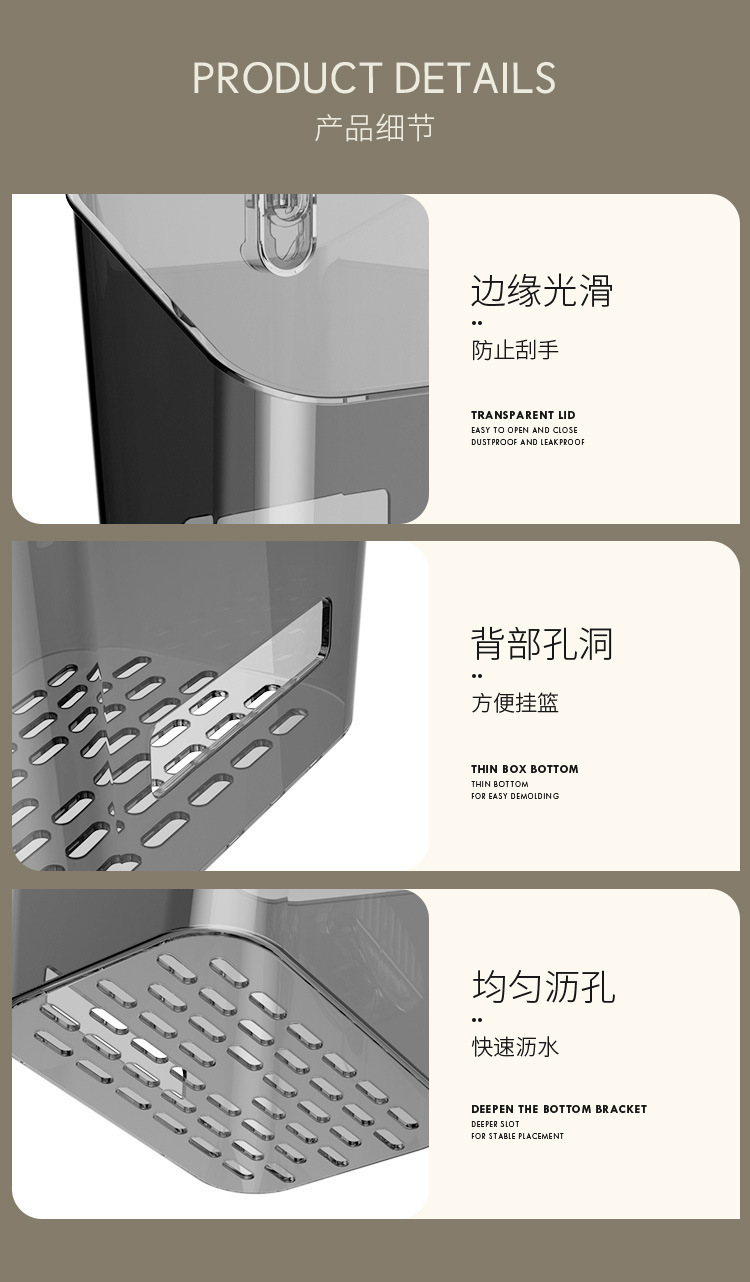 PRODUCT DETAILS
产品细节

边缘光滑
防止刮手

TRANSPARENT LID
EASY TO OPEN AND CLOSE
DUSTPROOF AND LEAKPROOF

背部孔洞
方便挂篮

THIN BOX BOTTOM
THIN BOTTOM
FOR EASY DEMOLDING

均匀沥孔
快速沥水

DEEPEN THE BOTTOM BRACKET
DEEPER SLOT
FOR STABLE PLACEMENT