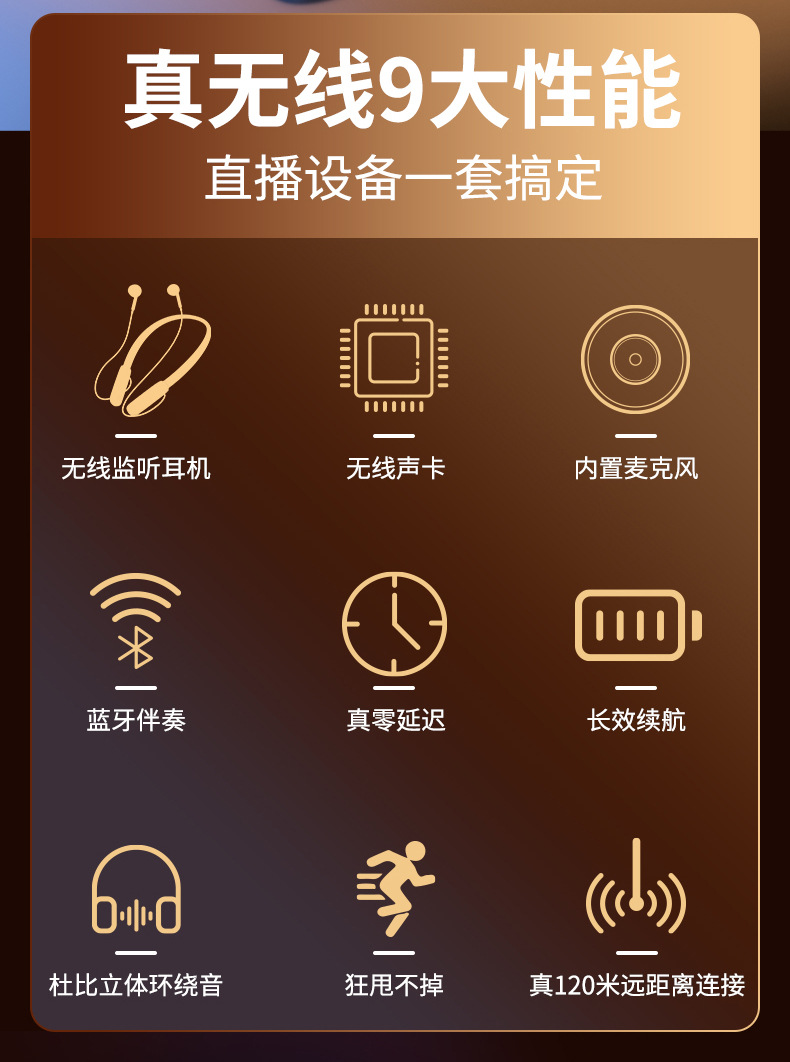 真无线9大性能

直播设备一套搞定

无线监听耳机

无线声卡

内置麦克风

蓝牙伴奏

真零延迟

长效续航

杜比立体环绕音

狂甩不掉

真120米远距离连接