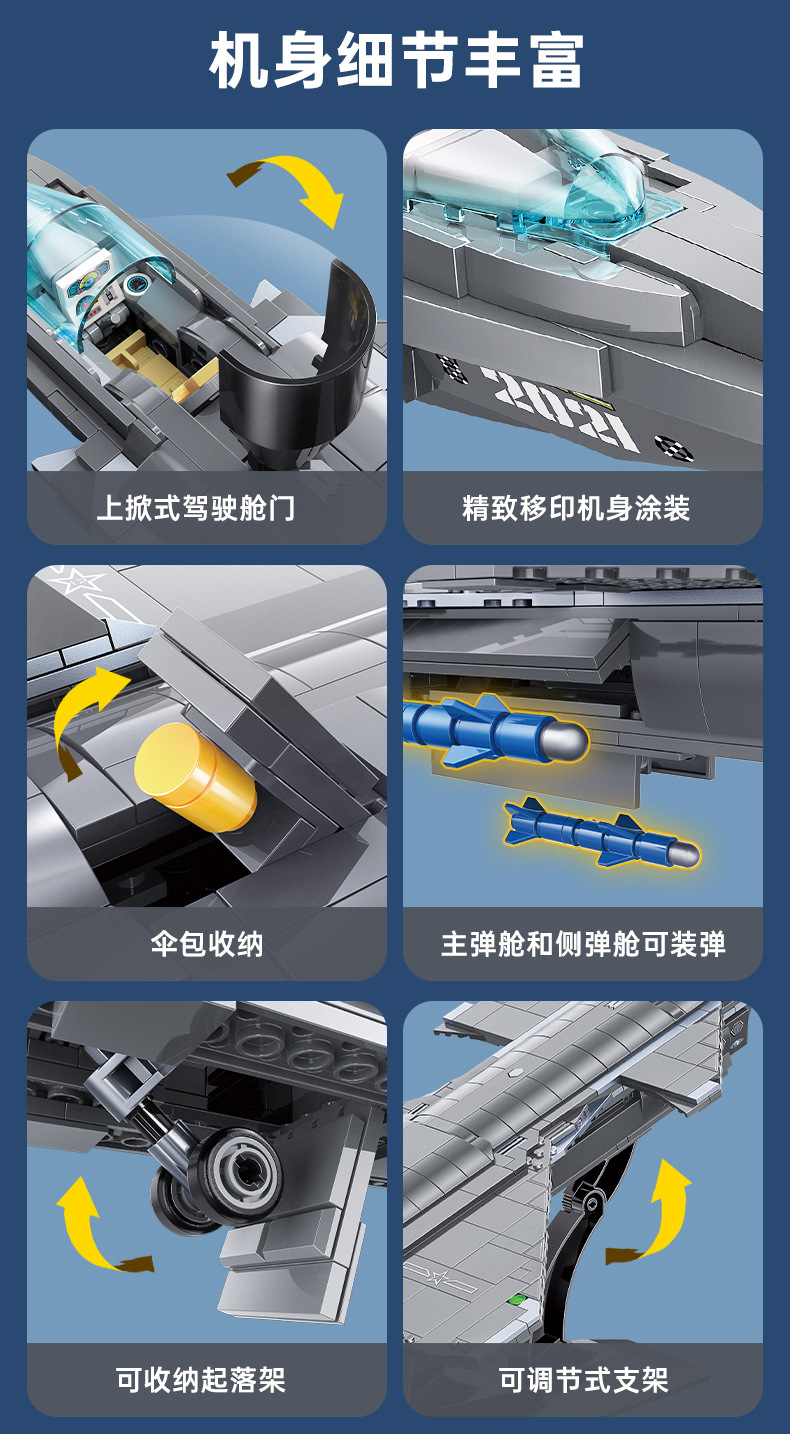 机身细节丰富

上掀式驾驶舱门

2021

精致移印机身涂装

伞包收纳

主弹舱和侧弹舱可装弹

可收纳起落架

可调节式支架