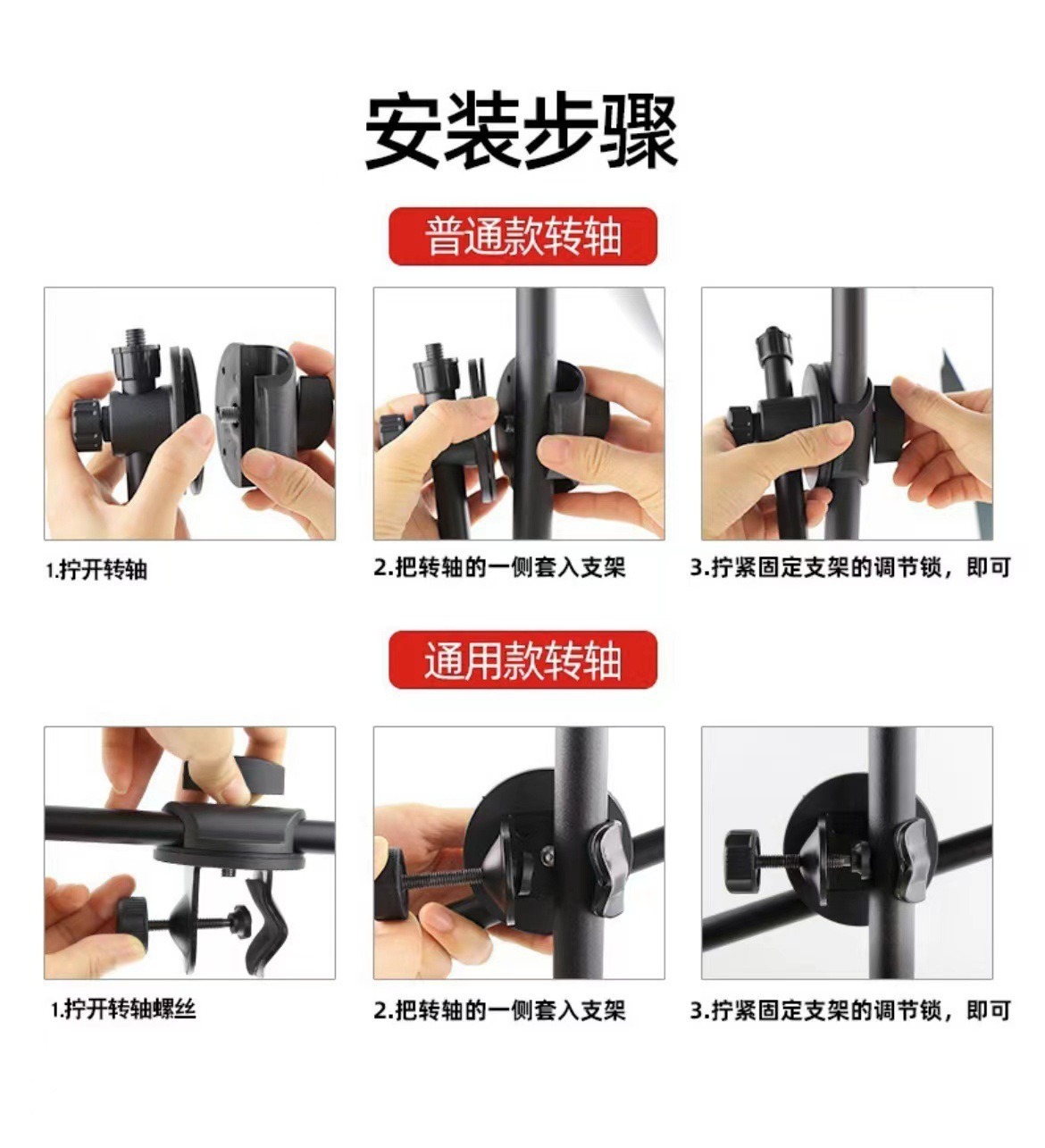 安装步骤

普通款转轴

1.拧开转轴

2.把转轴的一侧套入支架

3.拧紧固定支架的调节锁，即可

通用款转轴

1.拧开转轴螺丝

2.把转轴的一侧套入支架

3.拧紧固定支架的调节锁，即可