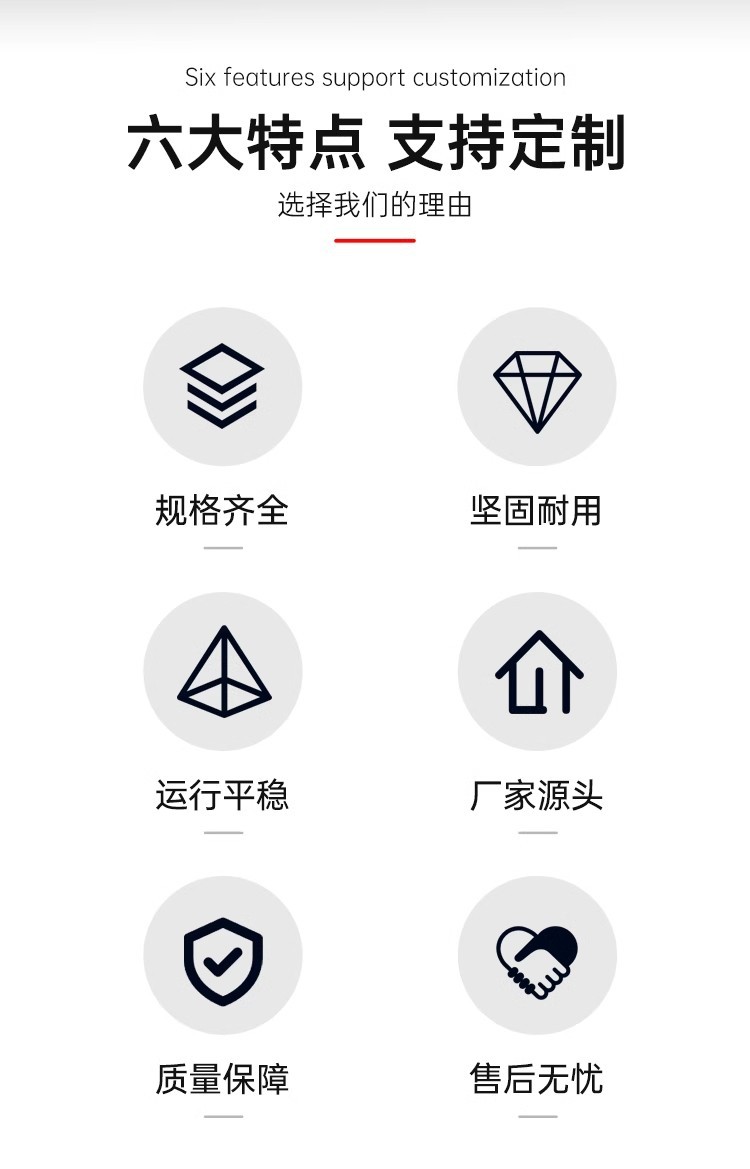 Six features support customization

六大特点 支持定制

选择我们的理由

规格齐全

坚固耐用

运行平稳

厂家源头

质量保障

售后无忧