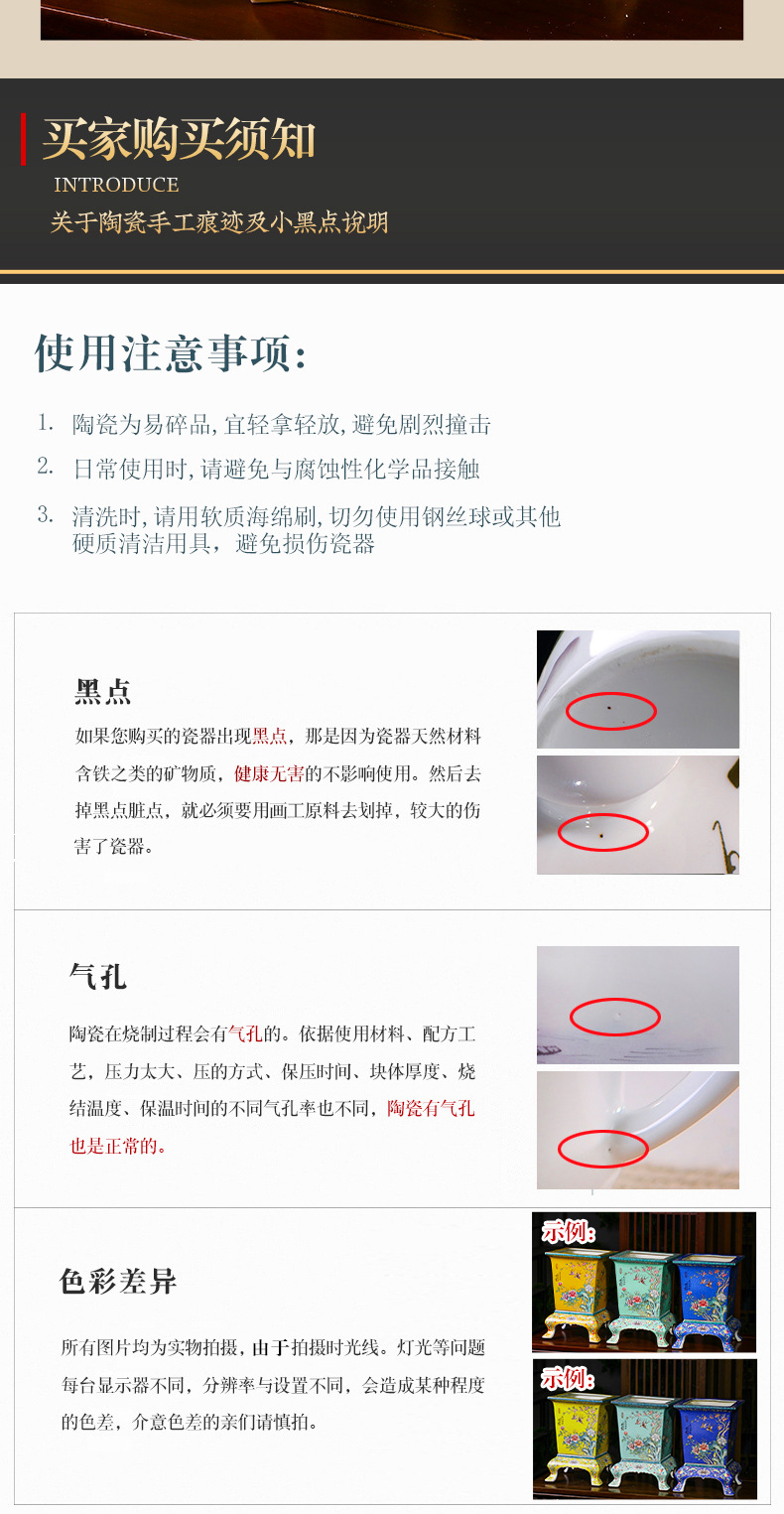 买家购买须知
INTRODUCE
关于陶瓷手工痕迹及小黑点说明

使用注意事项:

1. 陶瓷为易碎品,宜轻拿轻放,避免剧烈撞击
2. 日常使用时,请避免与腐蚀性化学品接触
3. 清洗时,请用软质海绵刷,切勿使用钢丝球或其他硬质清洁用具,避免损伤瓷器

黑点
如果您购买的瓷器出现黑点,那是因为瓷器天然材料含铁之类的矿物质,健康无害的不影响使用。然后去掉黑点脏点,就必须要用画工原料去划掉,较大的伤害了瓷器。

气孔
陶瓷在烧制过程会有气孔的。依据使用材料、配方工艺,压力太大、压的方式、保压时间、块体厚度、烧结温度、保温时间的不同气孔率也不同,陶瓷有气孔也是正常的。

色彩差异
所有图片均为实物拍摄,由于拍摄时光线。灯光等问题每台显示器不同,分辨率与设置不同,会造成某种程度的色差,介意色差的亲们请慎拍。

示例:
示例: