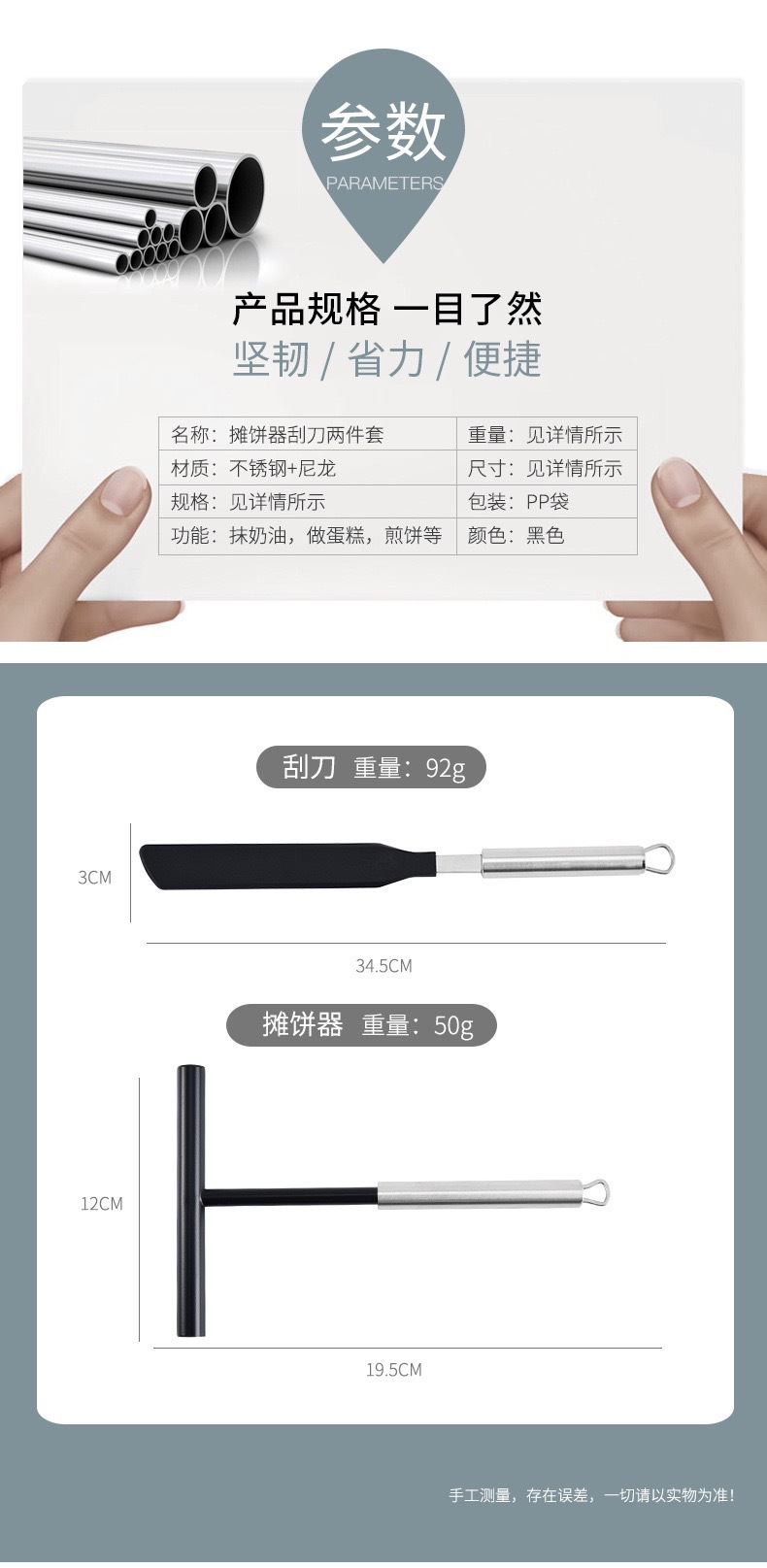 参数
PARAMETERS

产品规格 一目了然
坚韧 / 省力 / 便捷

| 名称：摊饼器刮刀两件套 | 重量：见详情所示 |
|---|---|
| 材质：不锈钢+尼龙 | 尺寸：见详情所示 |
| 规格：见详情所示 | 包装：PP袋 |
| 功能：抹奶油，做蛋糕，煎饼等 | 颜色：黑色 |

刮刀 重量：92g
3CM
34.5CM

摊饼器 重量：50g
12CM
19.5CM

手工测量，存在误差，一切请以实物为准！