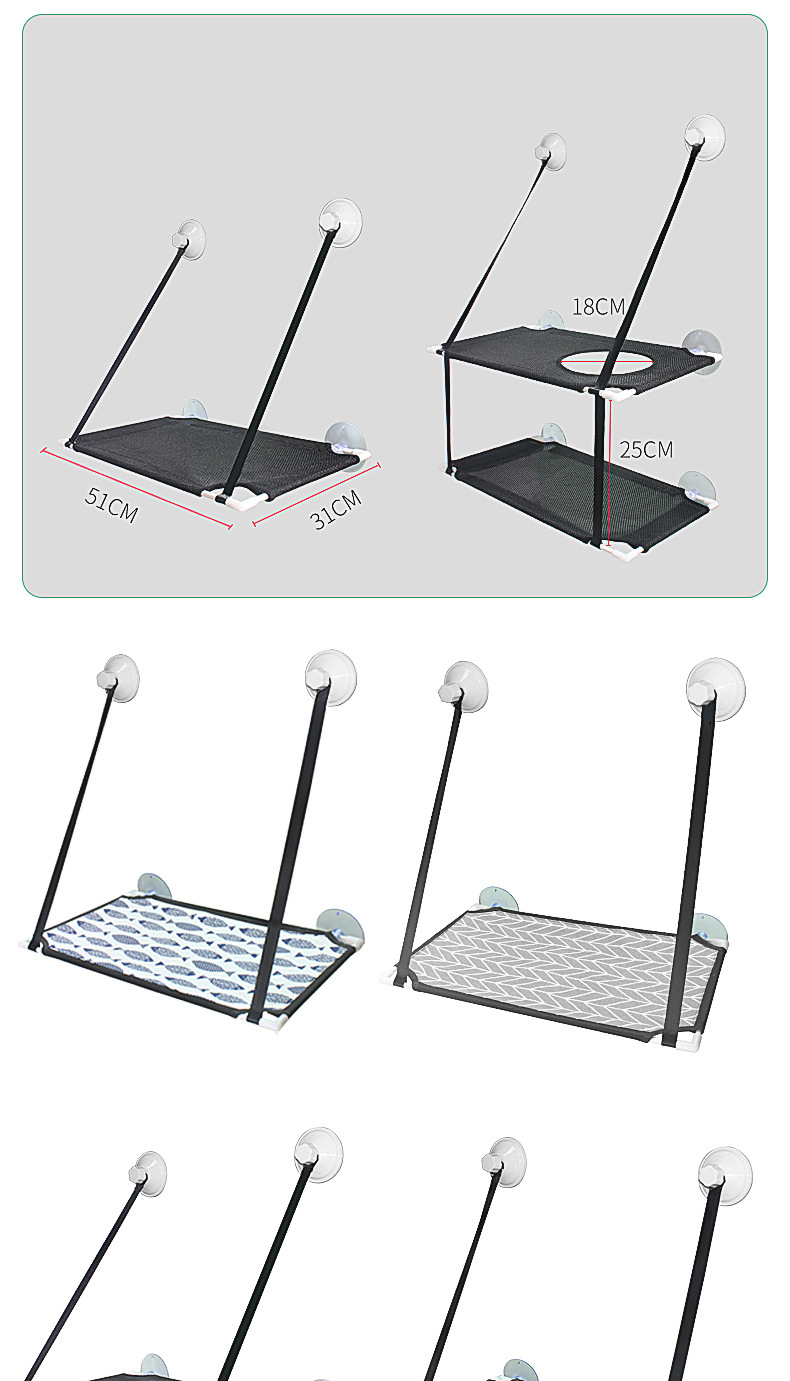 51CM
31CM
18CM
25CM