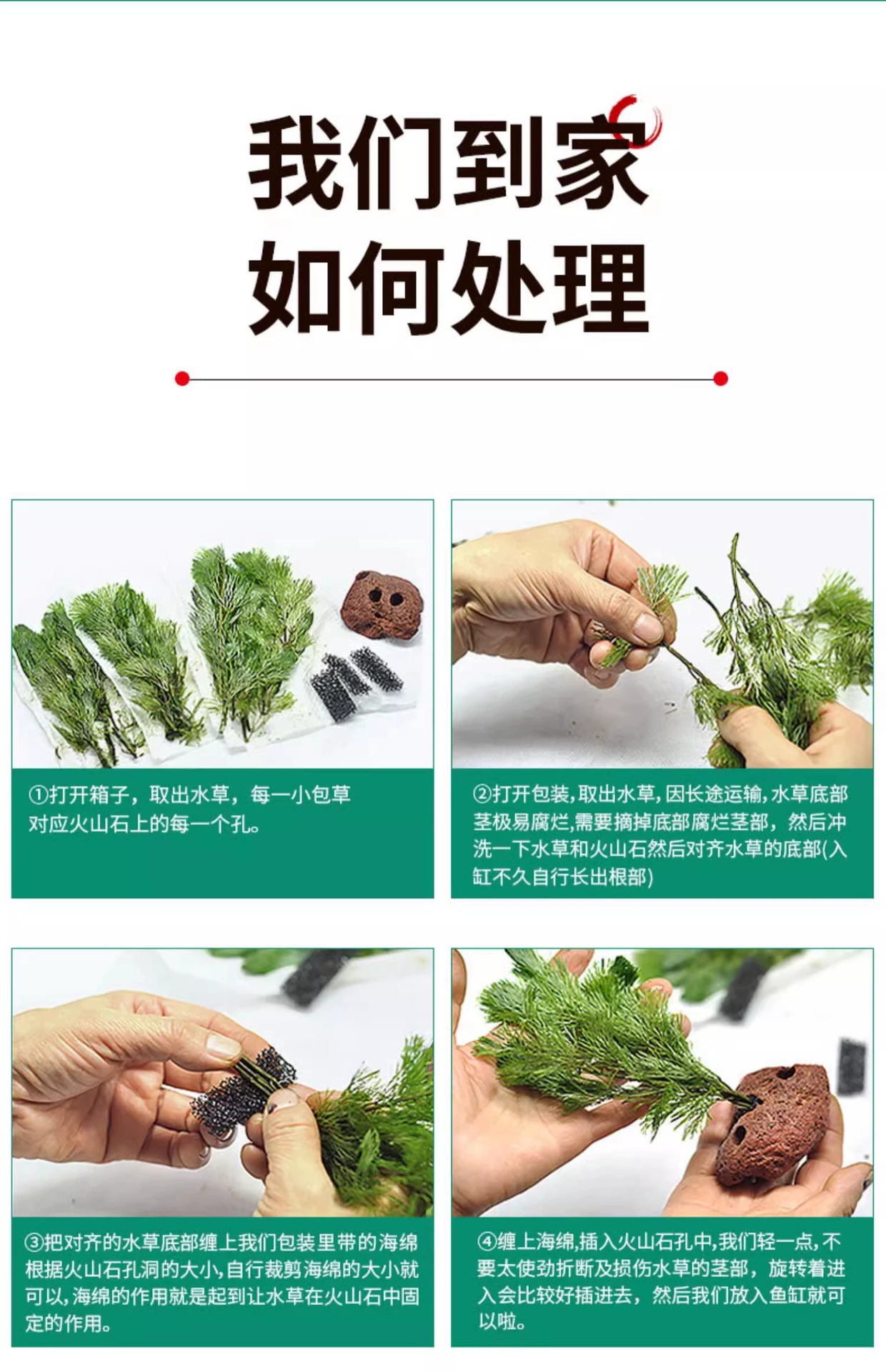 我们到家
如何处理

①打开箱子，取出水草，每一小包草对应火山石上的每一个孔。

②打开包装,取出水草,因长途运输,水草底部茎极易腐烂,需要摘掉底部腐烂茎部，然后冲洗一下水草和火山石然后对齐水草的底部(入缸不久自行长出根部)

③把对齐的水草底部缠上我们包装里带的海绵根据火山石孔洞的大小,自行裁剪海绵的大小就可以,海绵的作用就是起到让水草在火山石中固定的作用。

④缠上海绵,插入火山石孔中,我们轻一点,不要太使劲折断及损伤水草的茎部，旋转着进入会比较好插进去，然后我们放入鱼缸就可以啦。