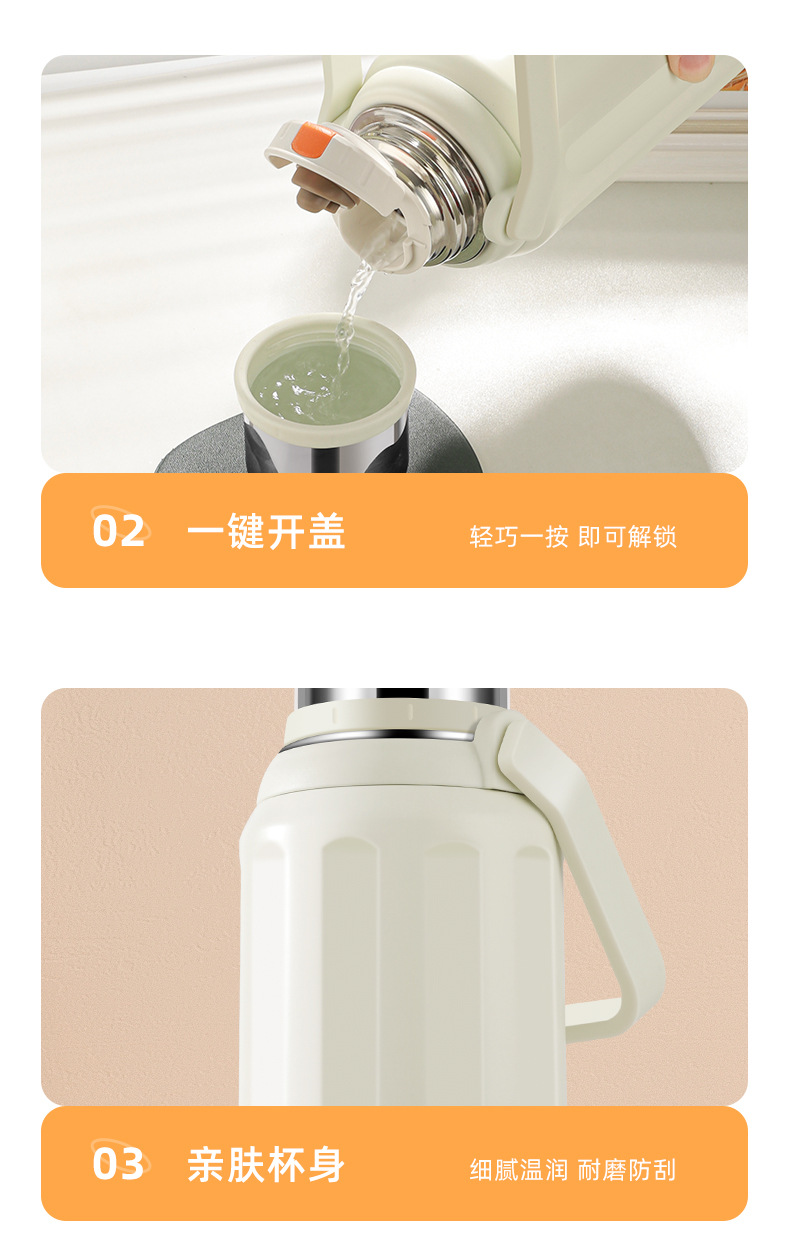 02 一键开盖 轻巧一按 即可解锁

03 亲肤杯身 细腻温润 耐磨防刮