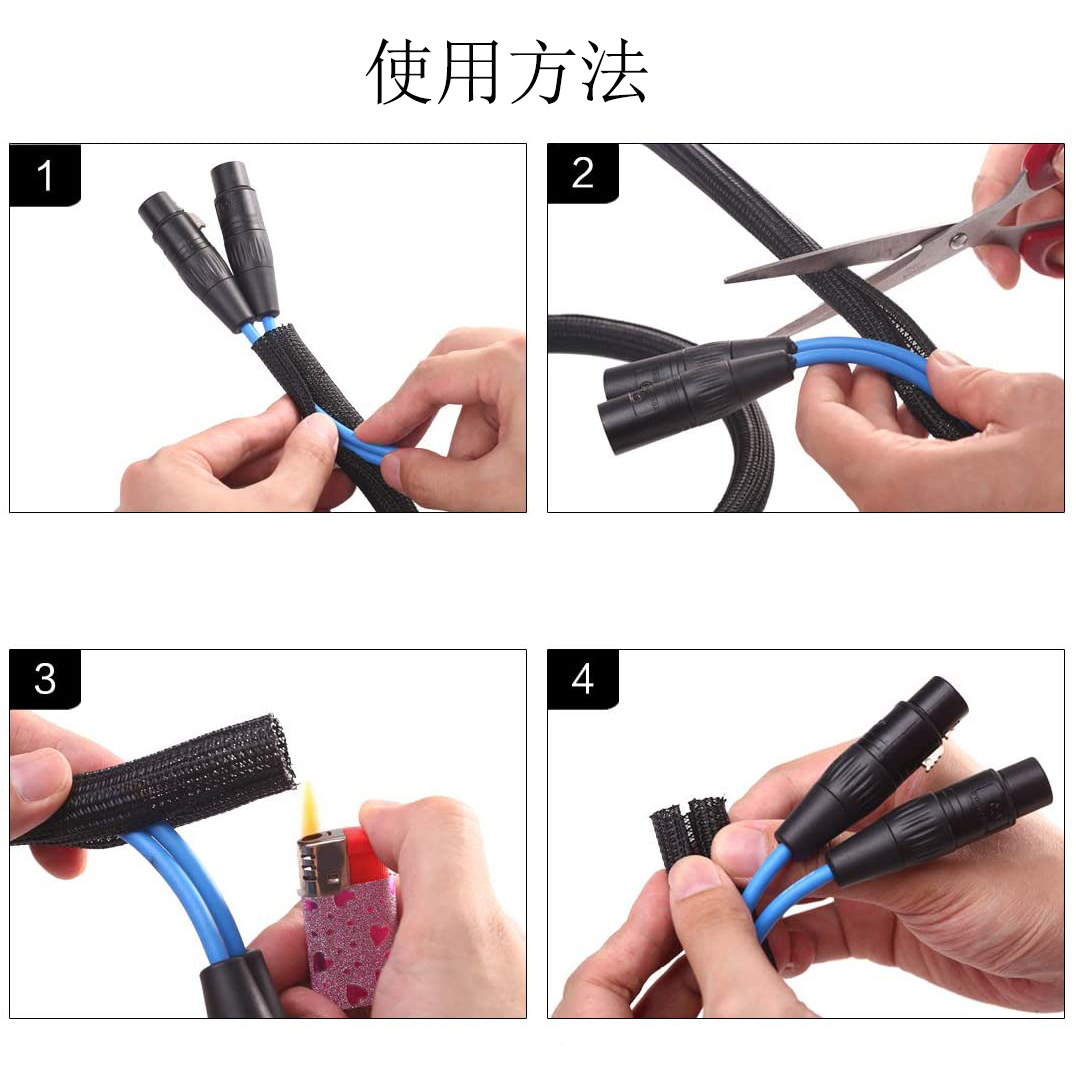 使用方法

1

2

3

4