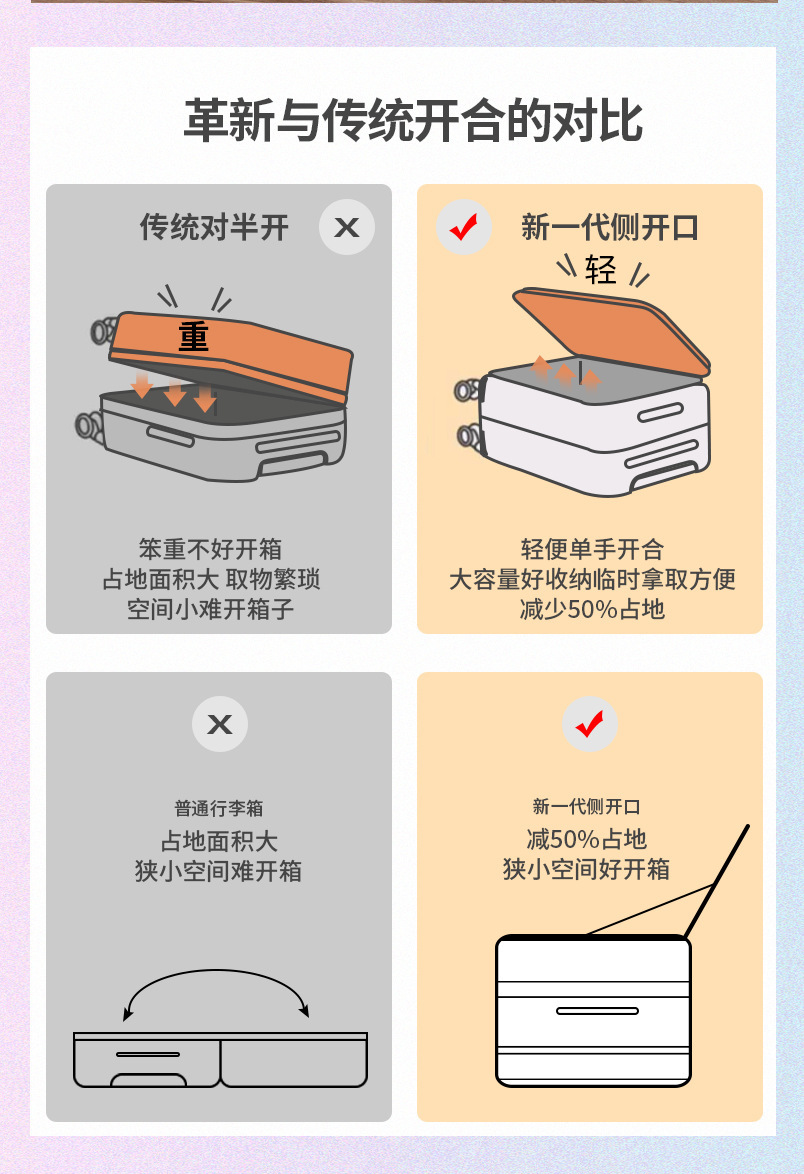 革新与传统开合的对比

传统对半开

重

笨重不好开箱
占地面积大 取物繁琐
空间小难开箱子

新一代侧开口

轻

轻便单手开合
大容量好收纳临时拿取方便
减少50%占地

普通行李箱
占地面积大
狭小空间难开箱

新一代侧开口
减50%占地
狭小空间好开箱