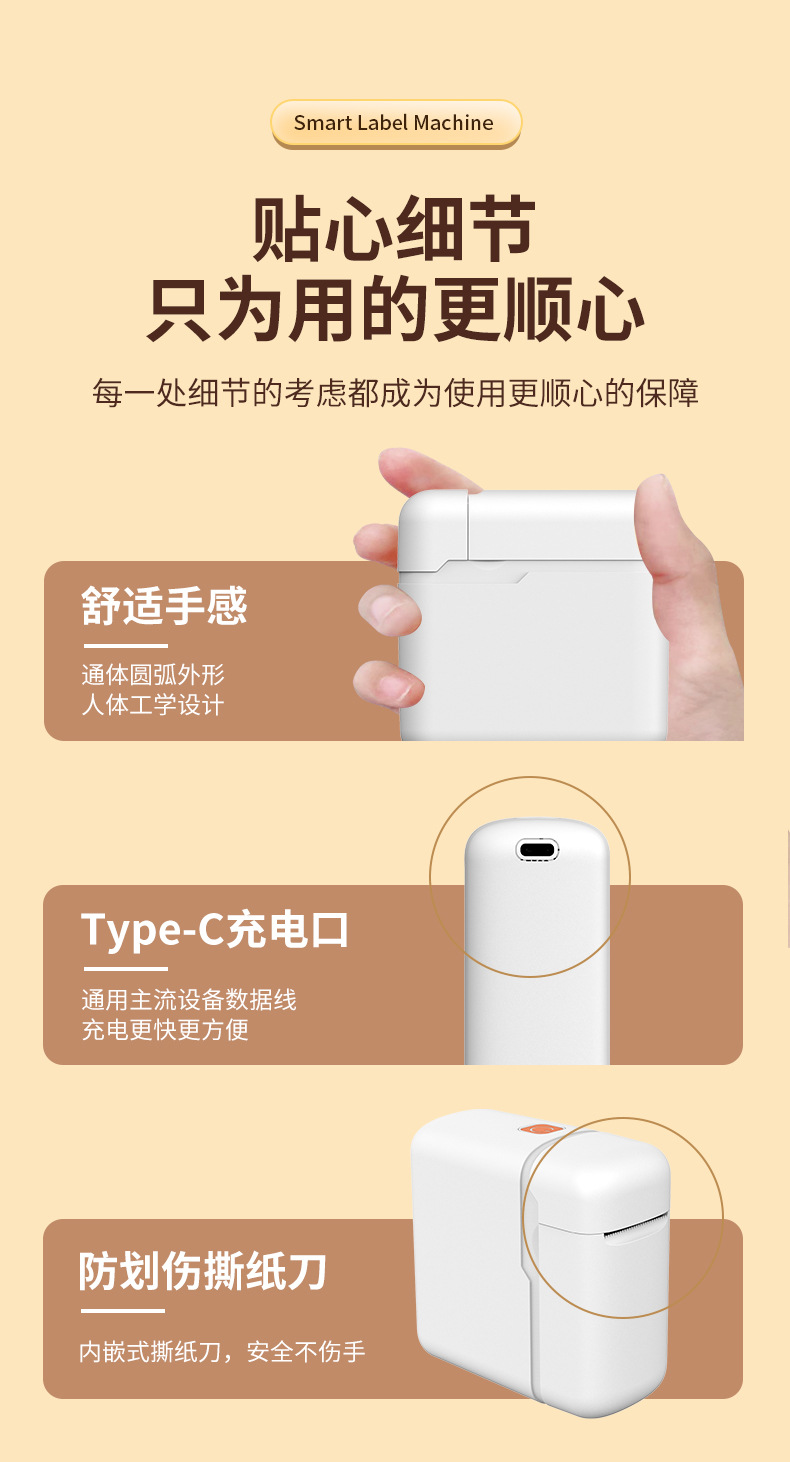 Smart Label Machine

贴心细节
只为用的更顺心

每一处细节的考虑都成为使用更顺心的保障

舒适手感

通体圆弧外形
人体工学设计

Type-C充电口

通用主流设备数据线
充电更快更方便

防划伤撕纸刀

内嵌式撕纸刀，安全不伤手