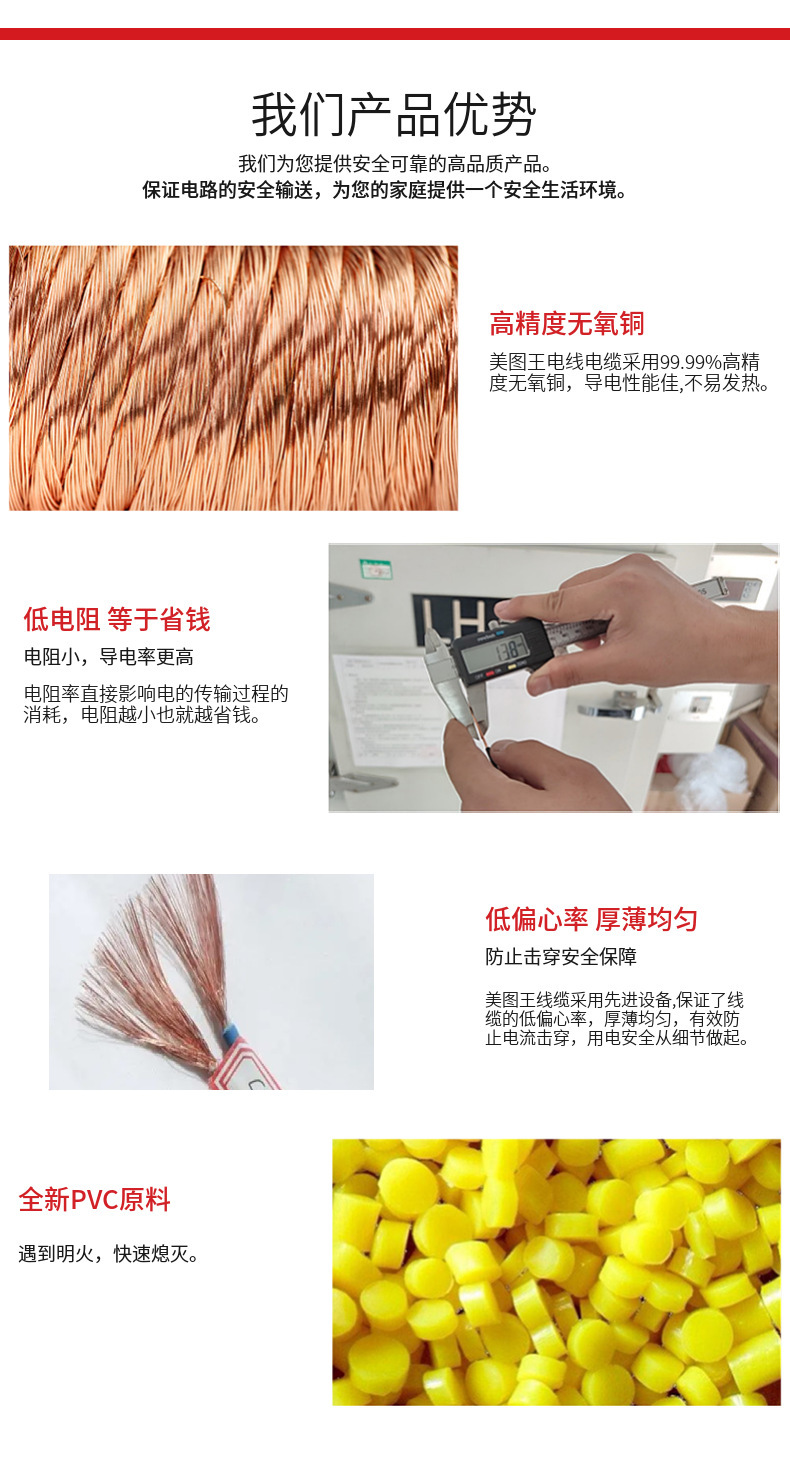 我们产品优势

我们为您提供安全可靠的高品质产品。
保证电路的安全输送，为您的家庭提供一个安全生活环境。

高精度无氧铜

美图王电线电缆采用99.99%高精度无氧铜，导电性能佳,不易发热。

低电阻 等于省钱

电阻小，导电率更高

电阻率直接影响电的传输过程的消耗，电阻越小也就越省钱。

1.38

低偏心率 厚薄均匀

防止击穿安全保障

美图王线缆采用先进设备,保证了线缆的低偏心率，厚薄均匀，有效防止电流击穿，用电安全从细节做起。

全新PVC原料

遇到明火，快速熄灭。