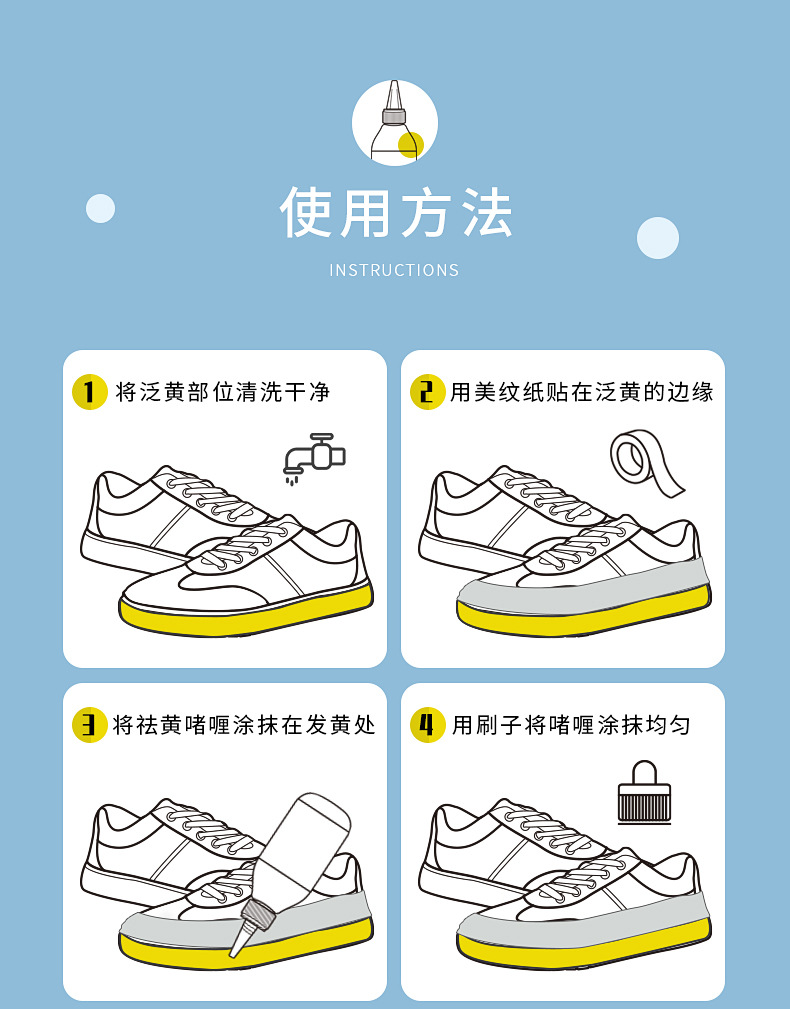 使用方法

INSTRUCTIONS

1 将泛黄部位清洗干净

2 用美纹纸贴在泛黄的边缘

3 将祛黄啫喱涂抹在发黄处

4 用刷子将啫喱涂抹均匀