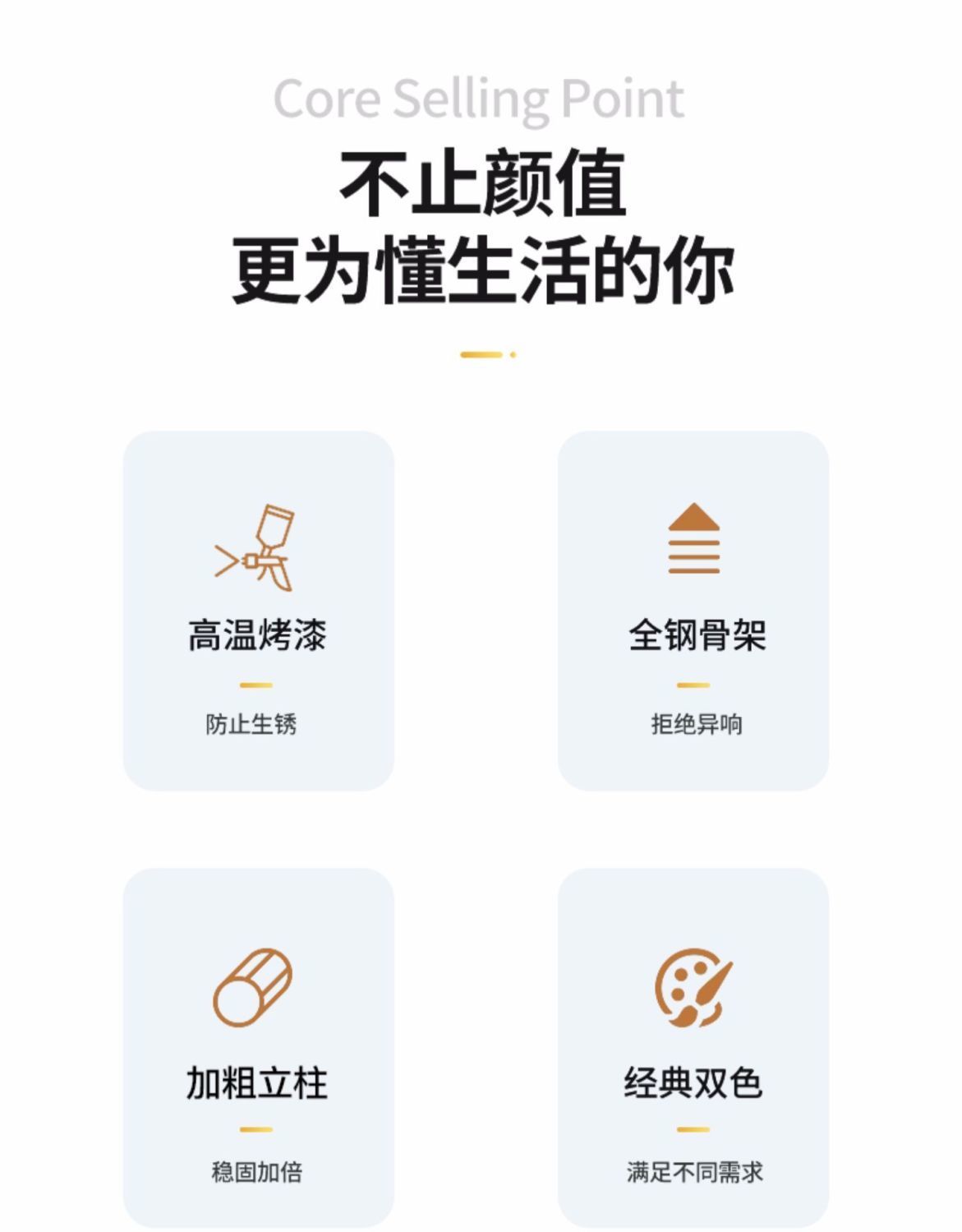 Core Selling Point

不止颜值
更为懂生活的你

高温烤漆

防止生锈

全钢骨架

拒绝异响

加粗立柱

稳固加倍

经典双色

满足不同需求