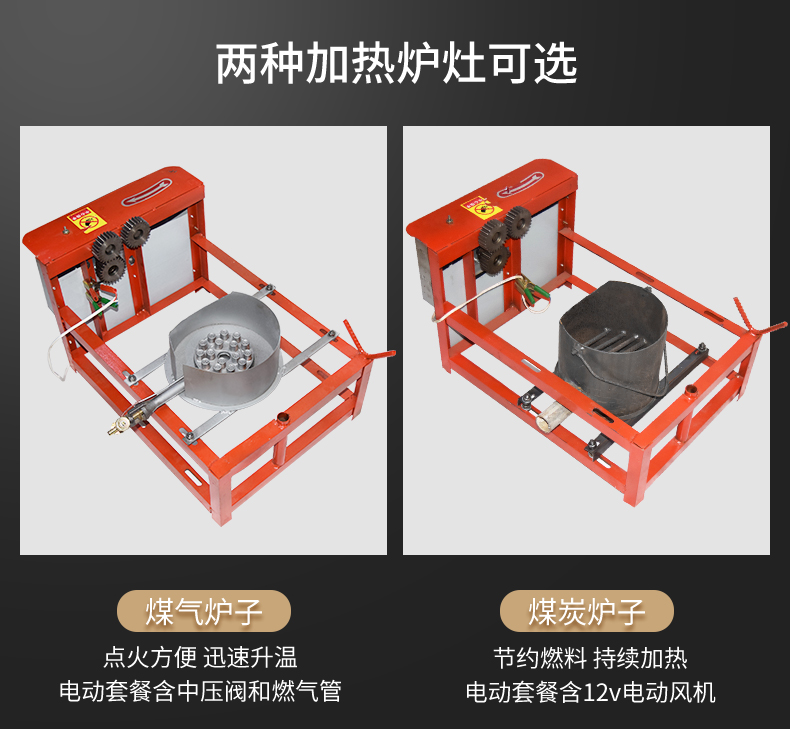 两种加热炉灶可选

煤气炉子

点火方便 迅速升温

电动套餐含中压阀和燃气管

煤炭炉子

节约燃料 持续加热

电动套餐含12v电动风机