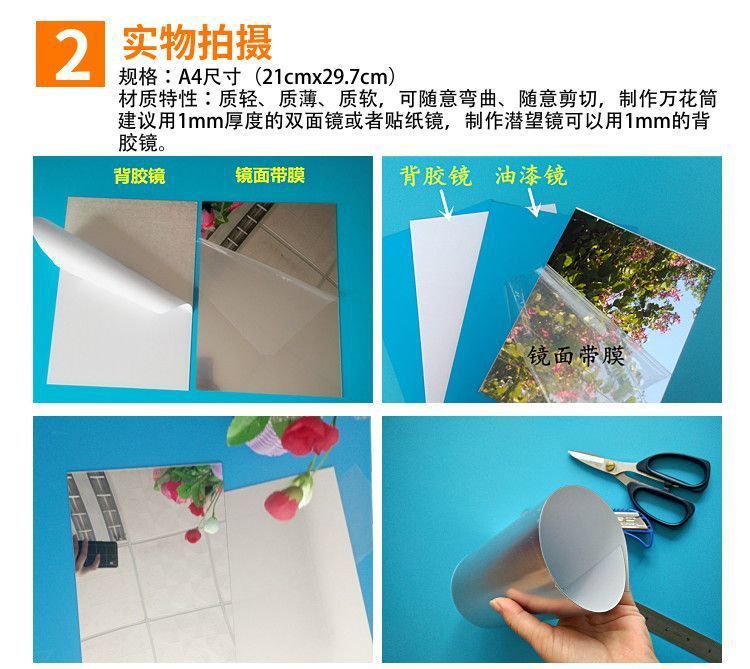 2 实物拍摄
规格：A4尺寸（21cmx29.7cm）
材质特性：质轻、质薄、质软，可随意弯曲、随意剪切，制作万花筒建议用1mm厚度的双面镜或者贴纸镜，制作潜望镜可以用1mm的背胶镜。

背胶镜　镜面带膜

背胶镜　油漆镜

镜面带膜