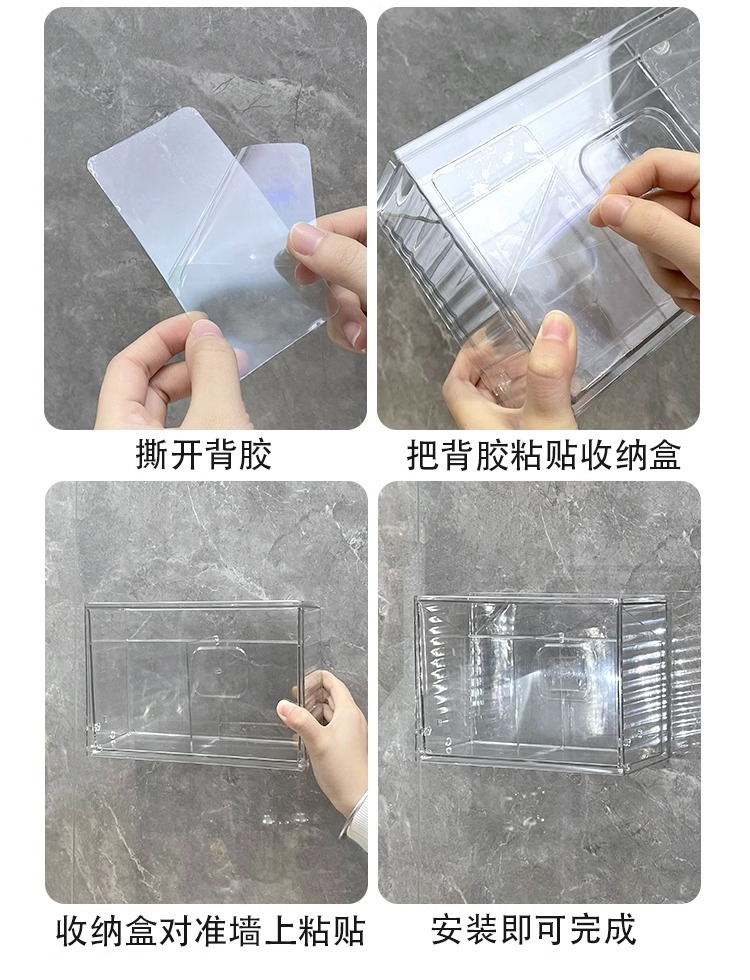 撕开背胶

把背胶粘贴收纳盒

收纳盒对准墙上粘贴

安装即可完成