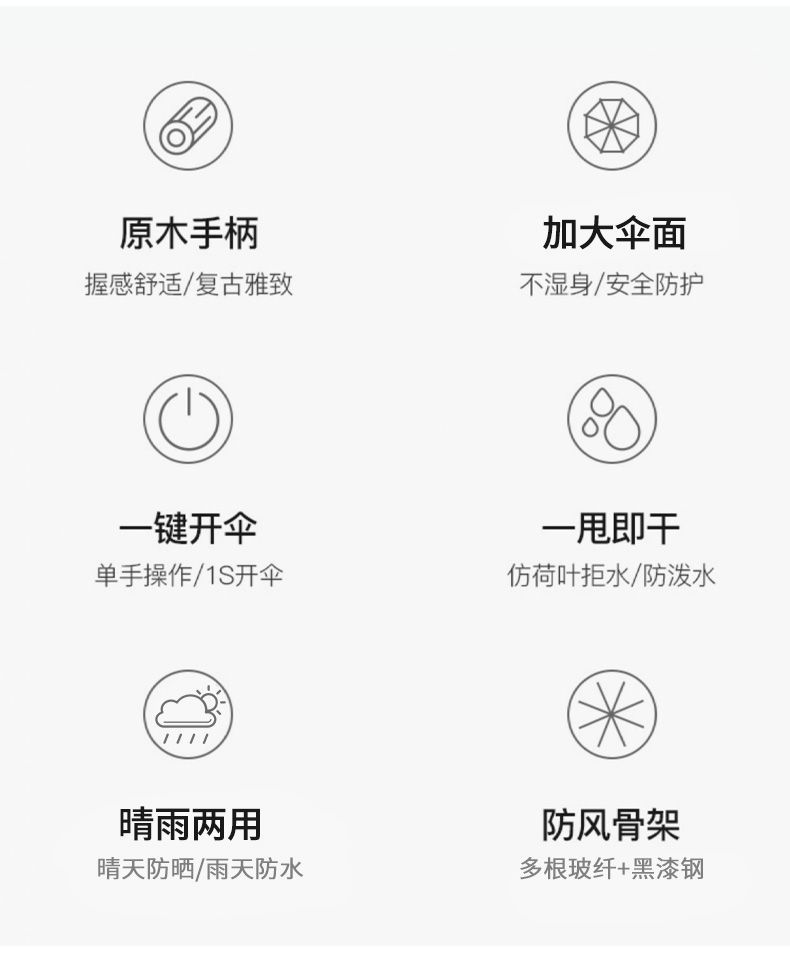 原木手柄
握感舒适/复古雅致

加大伞面
不湿身/安全防护

一键开伞
单手操作/1S开伞

一甩即干
仿荷叶拒水/防泼水

晴雨两用
晴天防晒/雨天防水

防风骨架
多根玻纤+黑漆钢