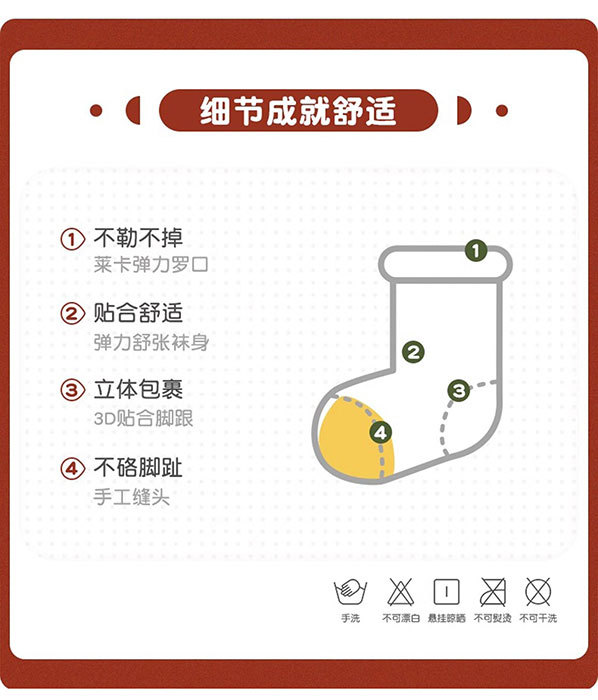 细节成就舒适

① 不勒不掉
莱卡弹力罗口

② 贴合舒适
弹力舒张袜身

③ 立体包裹
3D贴合脚跟

④ 不硌脚趾
手工缝头

1
2
3
4

手洗　不可漂白　悬挂晾晒　不可熨烫　不可干洗