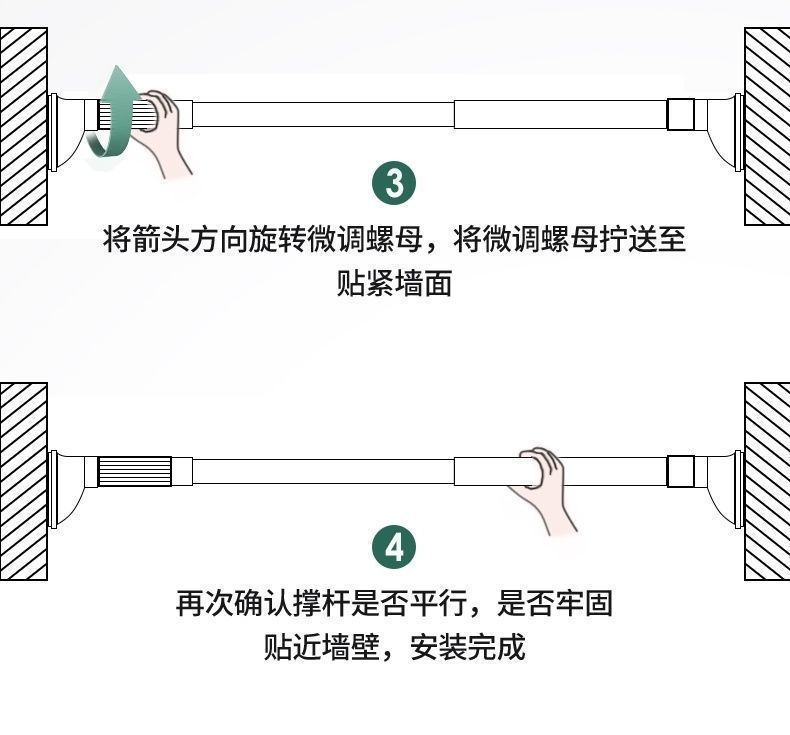 3

将箭头方向旋转微调螺母，将微调螺母拧送至贴紧墙面

4

再次确认撑杆是否平行，是否牢固贴近墙壁，安装完成