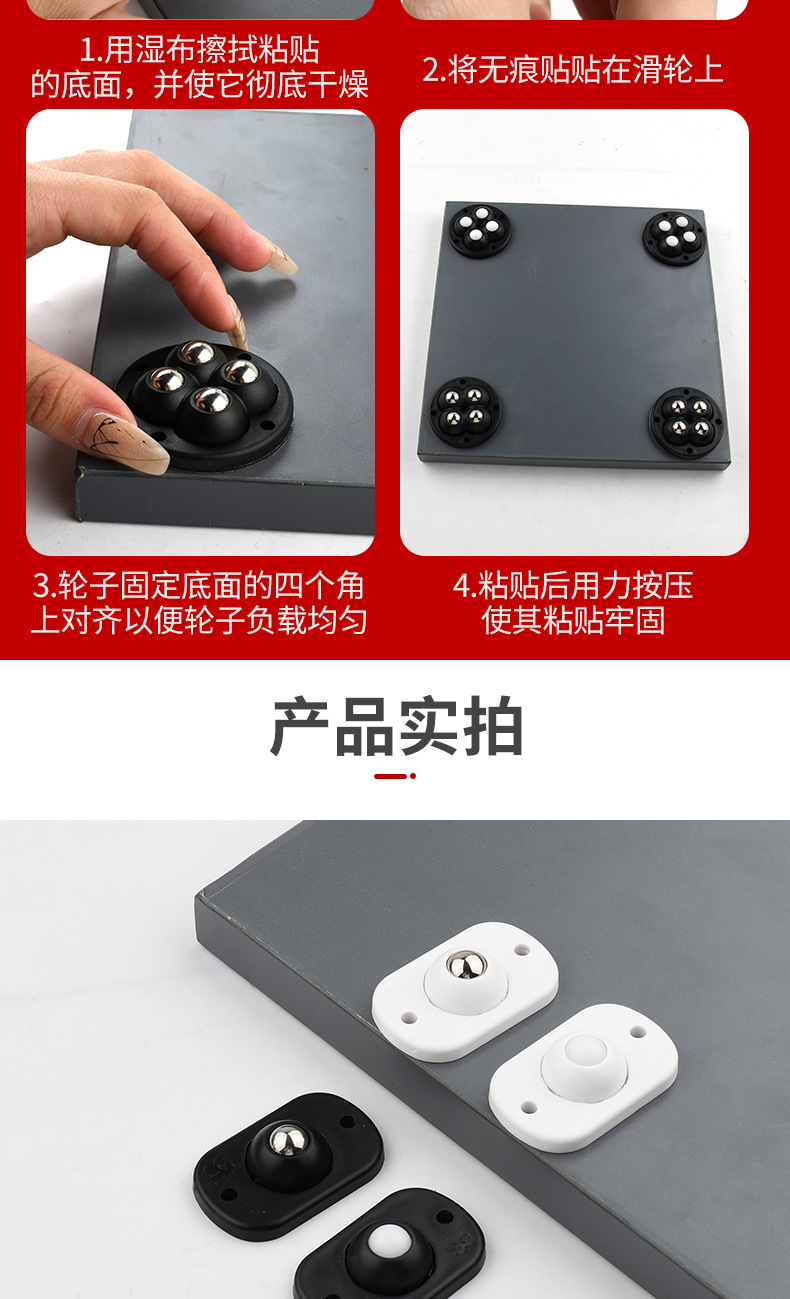 1.用湿布擦拭粘贴的底面，并使它彻底干燥

2.将无痕贴贴在滑轮上

3.轮子固定底面的四个角上对齐以便轮子负载均匀

4.粘贴后用力按压使其粘贴牢固

产品实拍