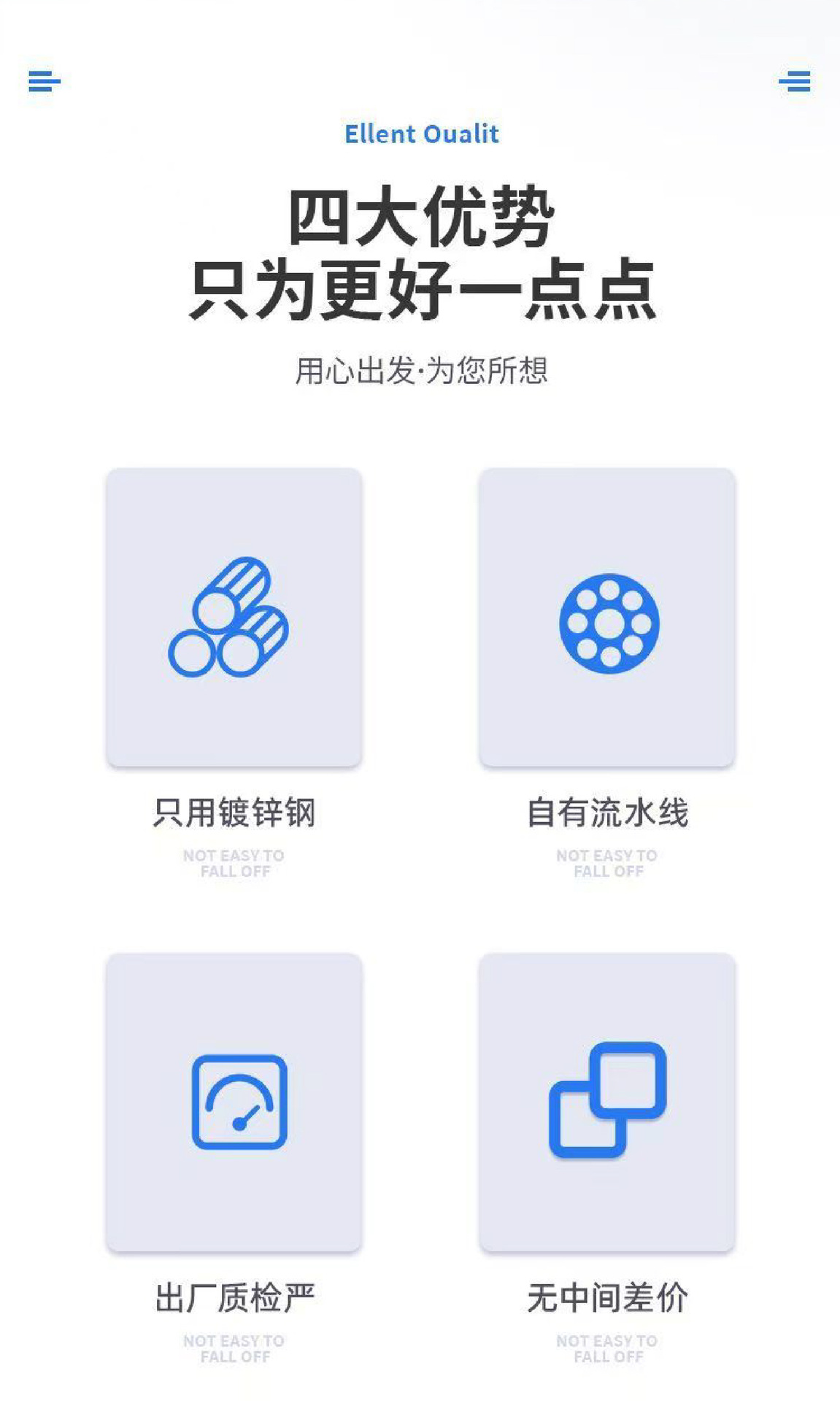 Ellent Oualit

四大优势
只为更好一点点

用心出发·为您所想

只用镀锌钢

NOT EASY TO
FALL OFF

自有流水线

NOT EASY TO
FALL OFF

出厂质检严

NOT EASY TO
FALL OFF

无中间差价

NOT EASY TO
FALL OFF