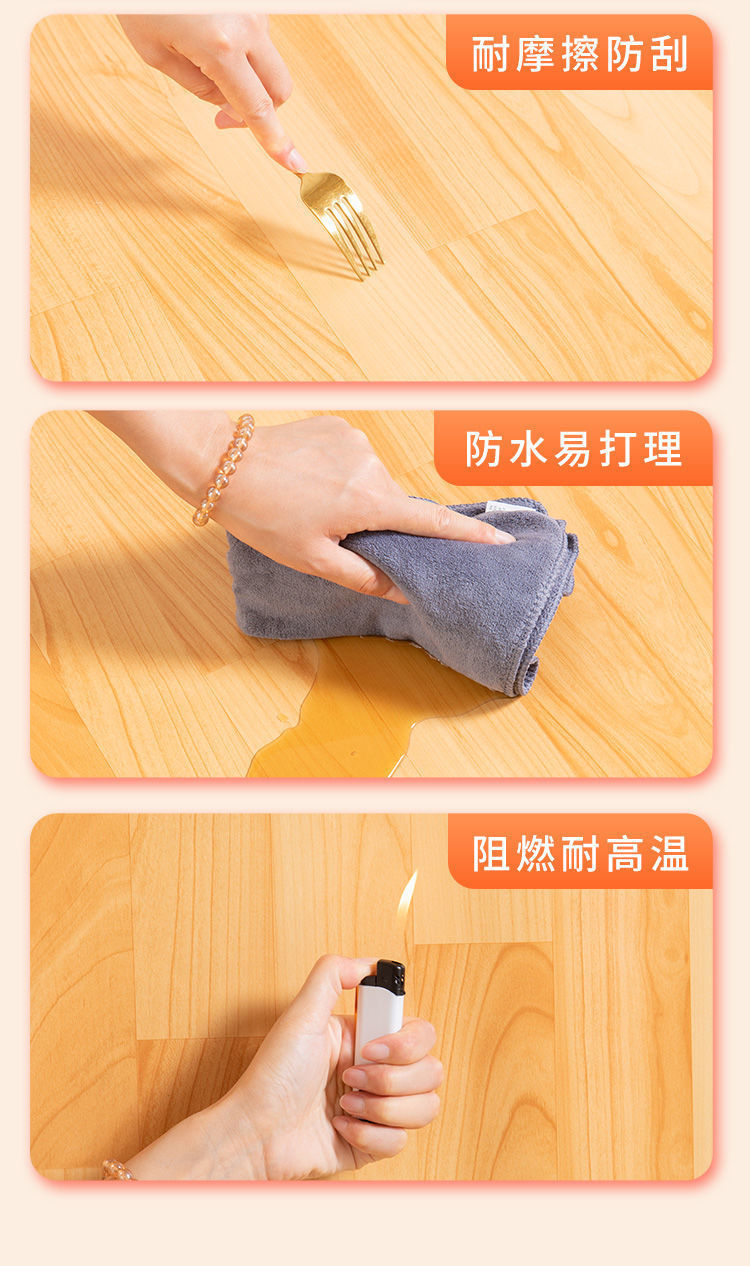 耐摩擦防刮

防水易打理

阻燃耐高温