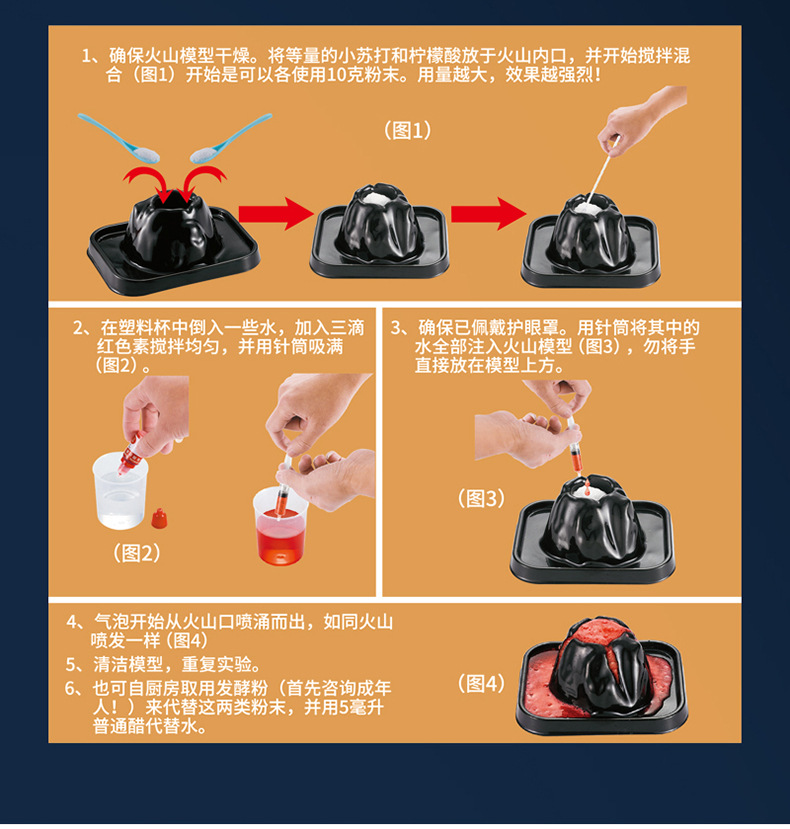 1、确保火山模型干燥。将等量的小苏打和柠檬酸放于火山内口，并开始搅拌混合（图1）开始是可以各使用10克粉末。用量越大，效果越强烈！

（图1）

2、在塑料杯中倒入一些水，加入三滴红色素搅拌均匀，并用针筒吸满（图2）。

（图2）

3、确保已佩戴护眼罩。用针筒将其中的水全部注入火山模型（图3），勿将手直接放在模型上方。

（图3）

4、气泡开始从火山口喷涌而出，如同火山喷发一样（图4）

5、清洁模型，重复实验。

6、也可自厨房取用发酵粉（首先咨询成年人！）来代替这两类粉末，并用5毫升普通醋代替水。

（图4）