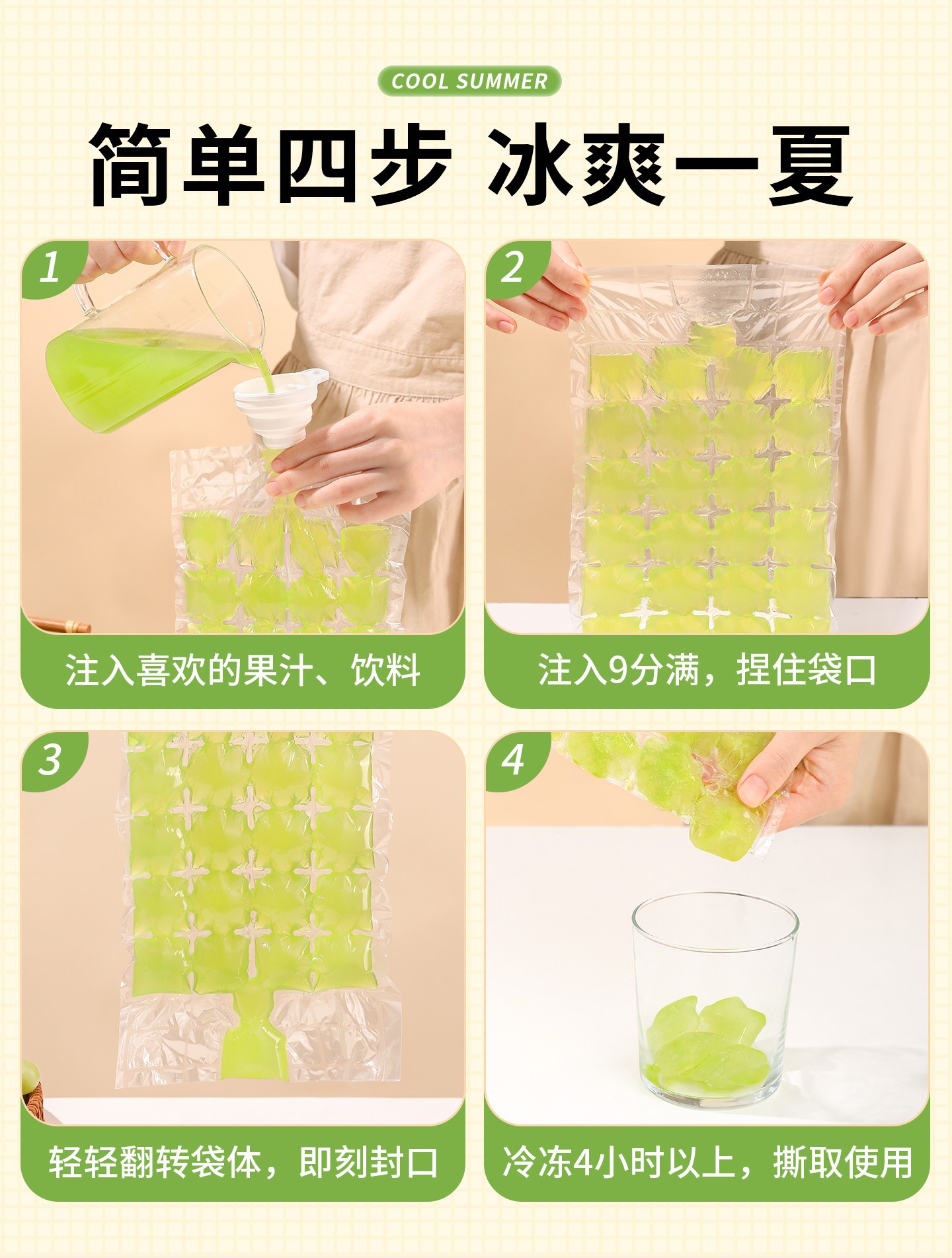 COOL SUMMER

简单四步 冰爽一夏

1

注入喜欢的果汁、饮料

2

注入9分满，捏住袋口

3

轻轻翻转袋体，即刻封口

4

冷冻4小时以上，撕取使用