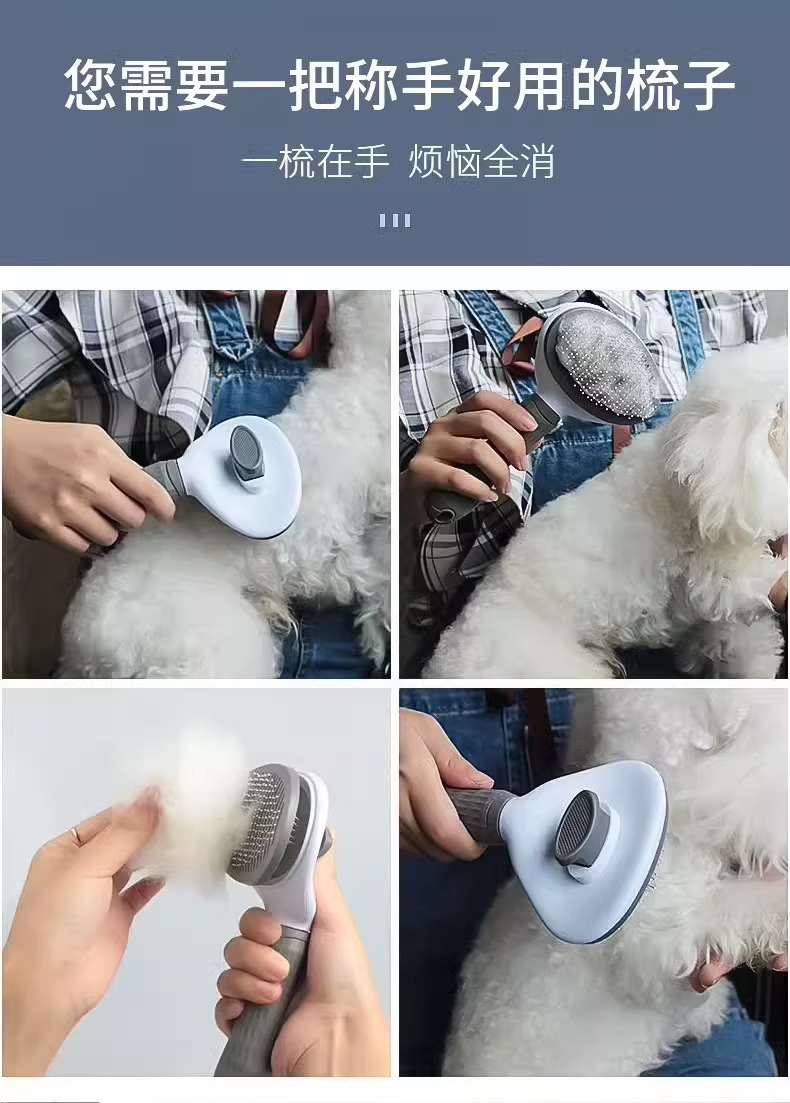 您需要一把称手好用的梳子

一梳在手 烦恼全消