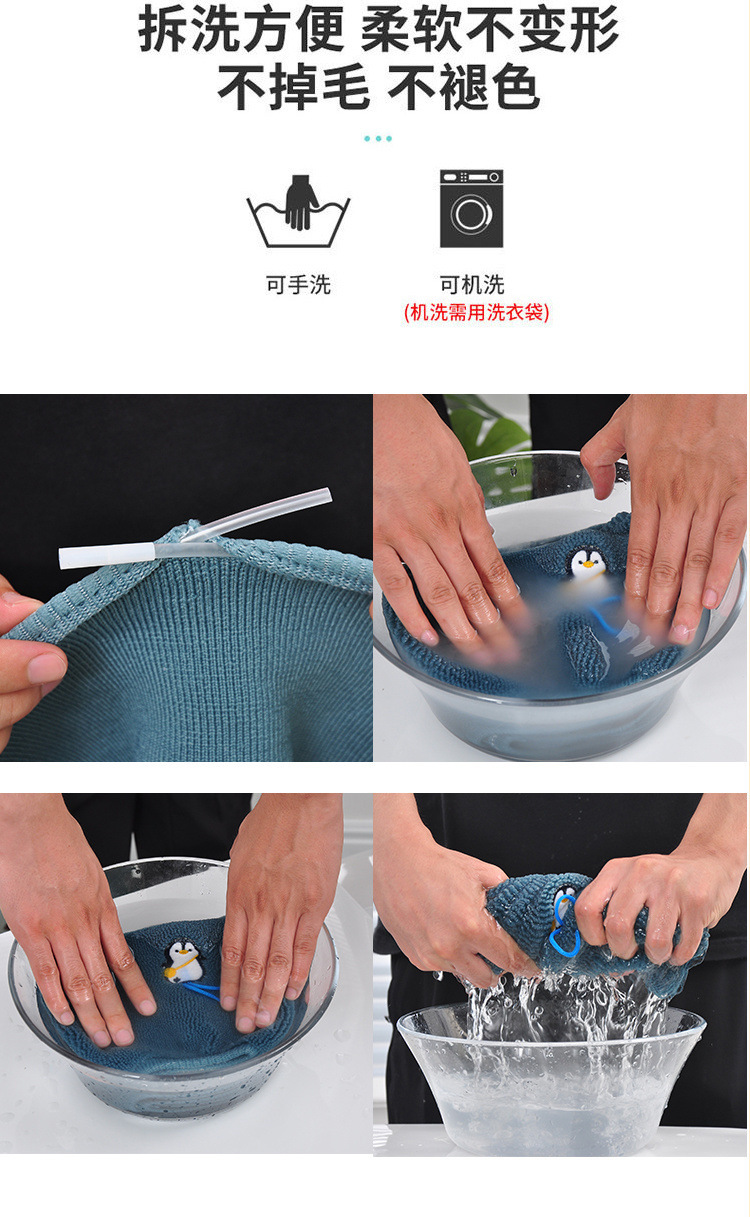 拆洗方便 柔软不变形
不掉毛 不褪色

可手洗

可机洗
(机洗需用洗衣袋)